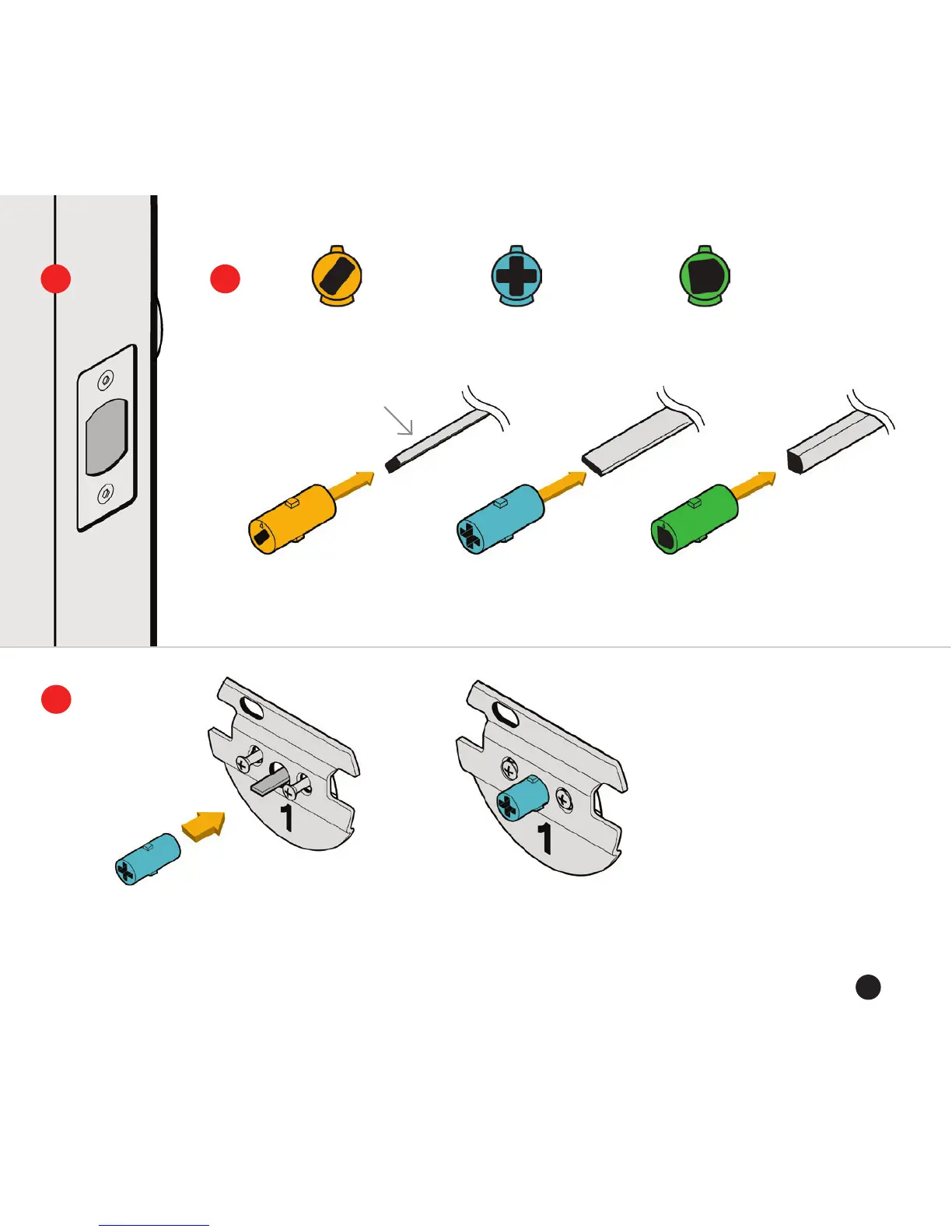 1

1