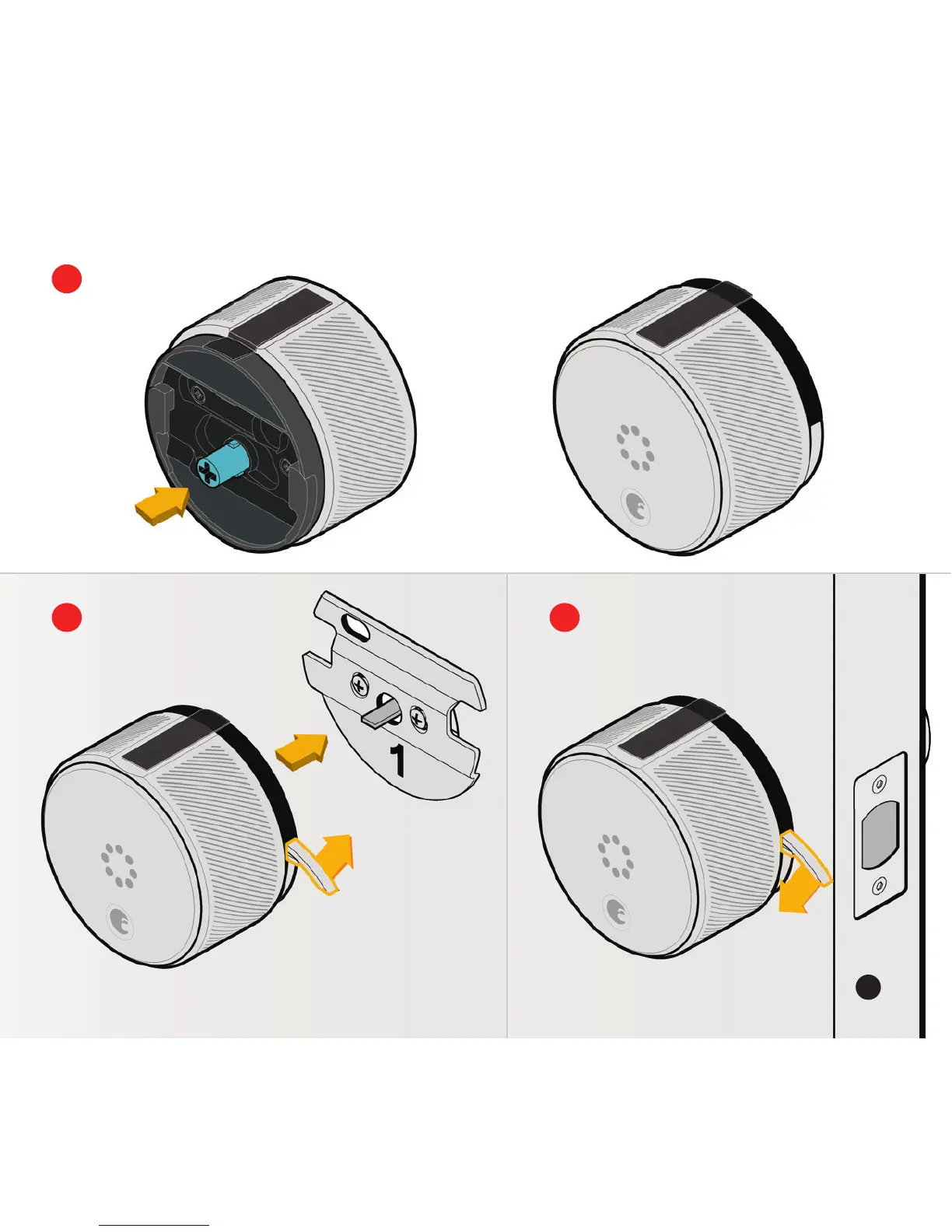 1