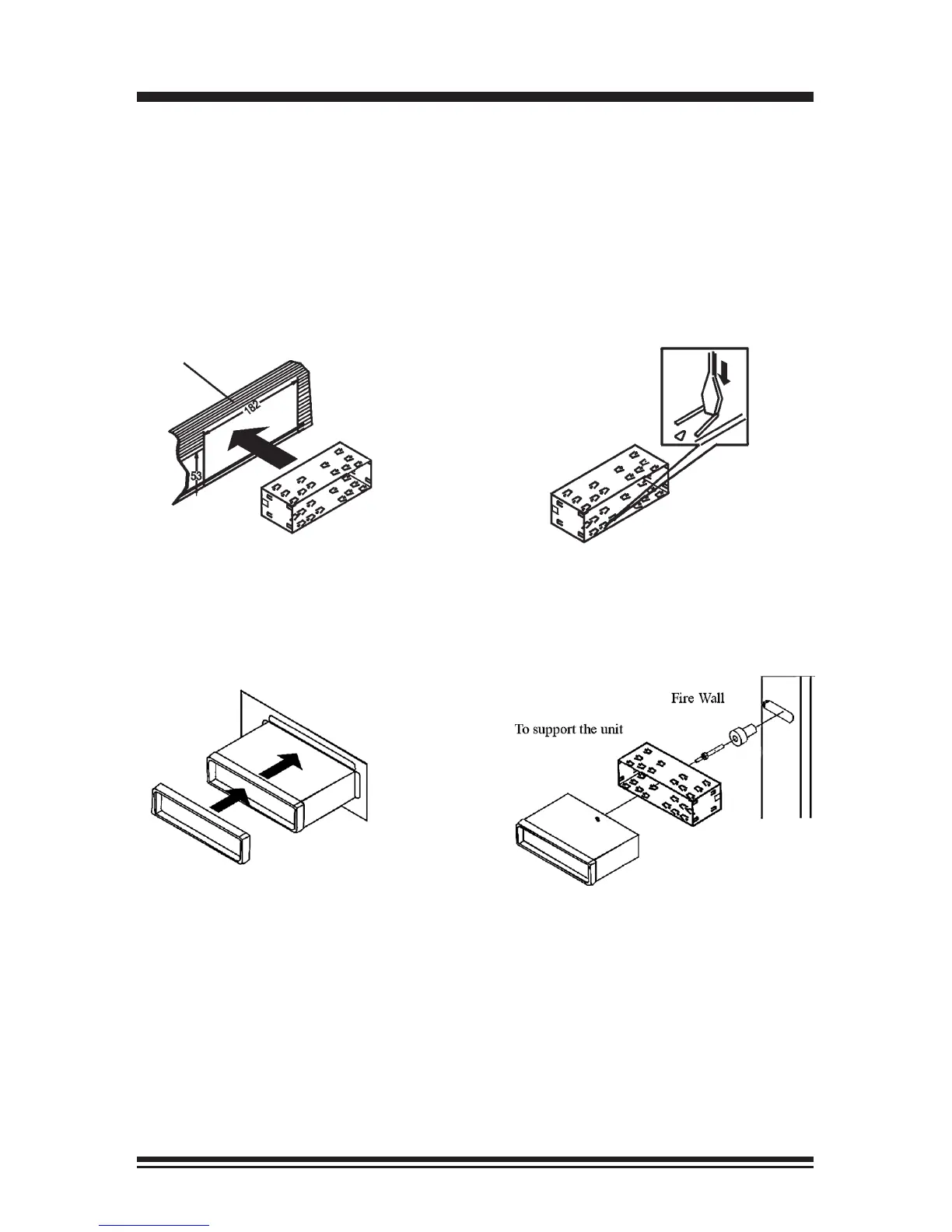 182

53

Fire Wall

To support the unit