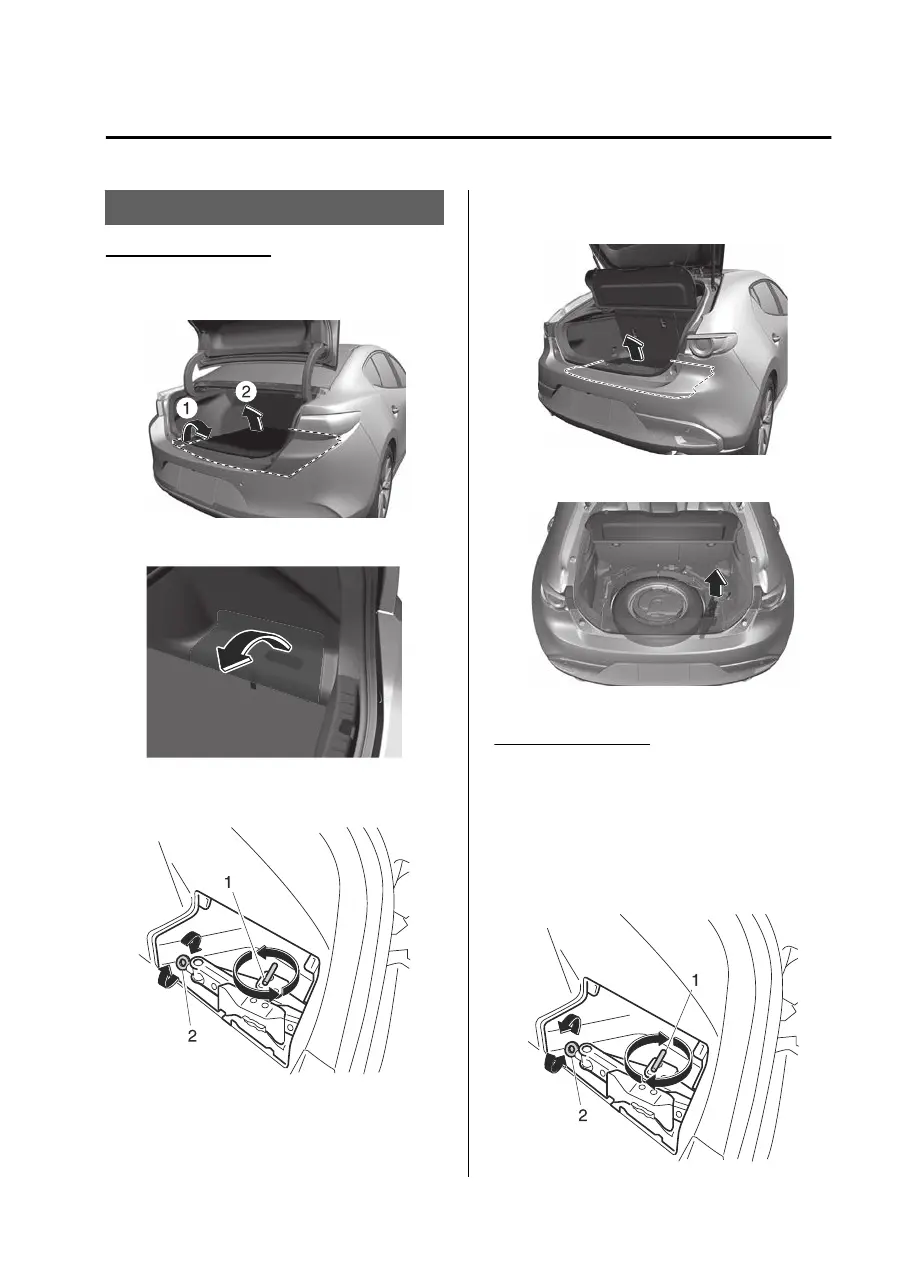 1

2

1

2

1

2