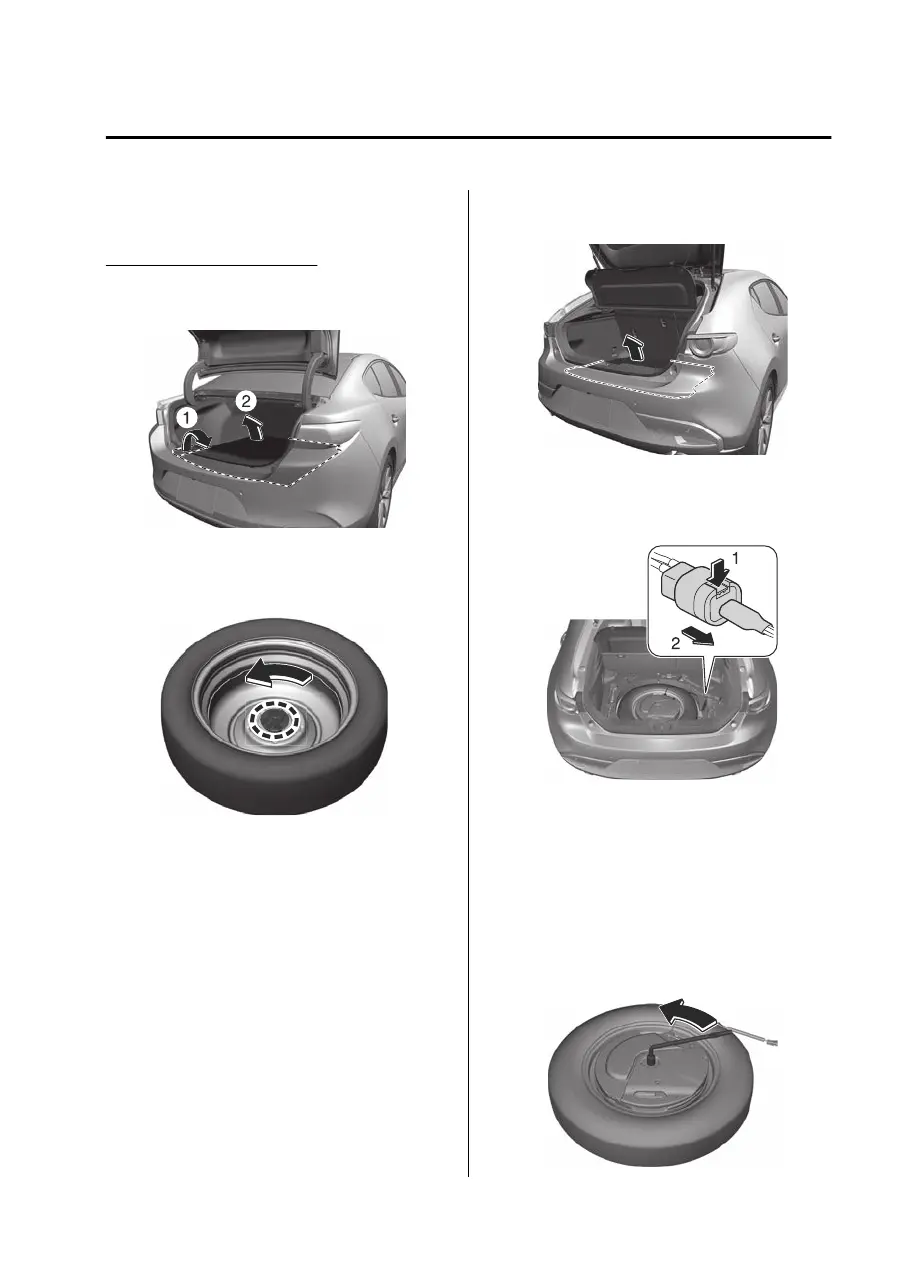 1

2

1

2