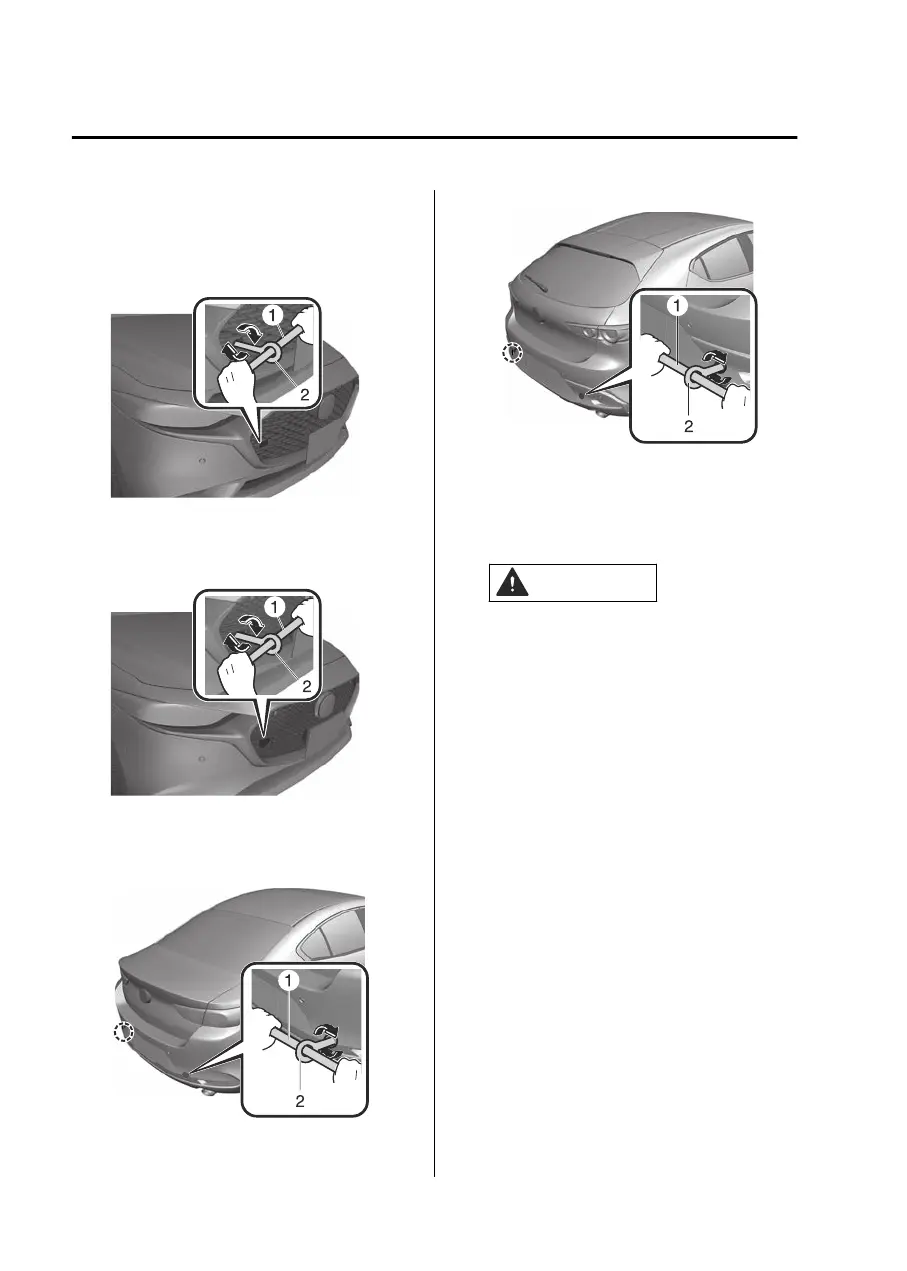 1
2

1
2

1
2

1
2