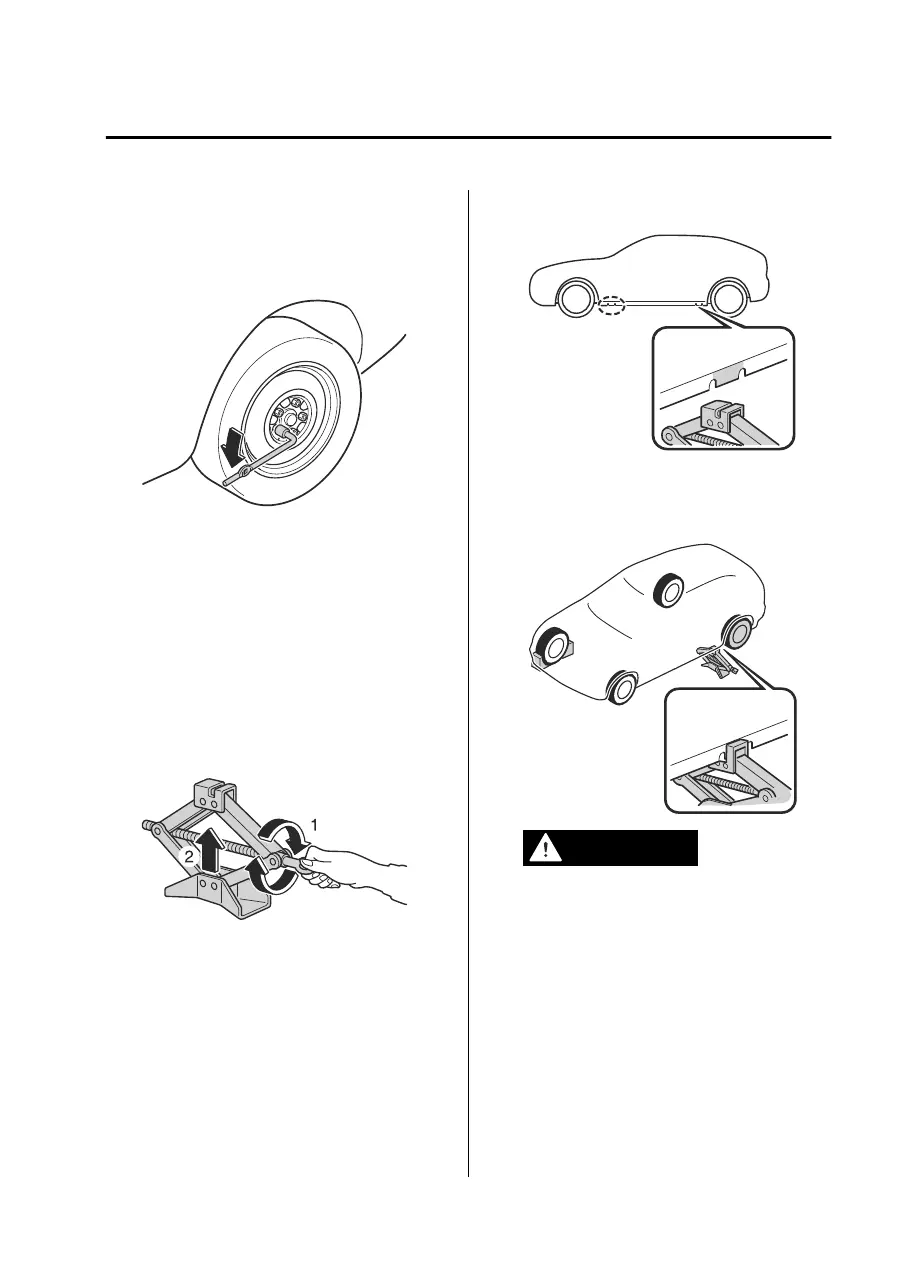 1

2