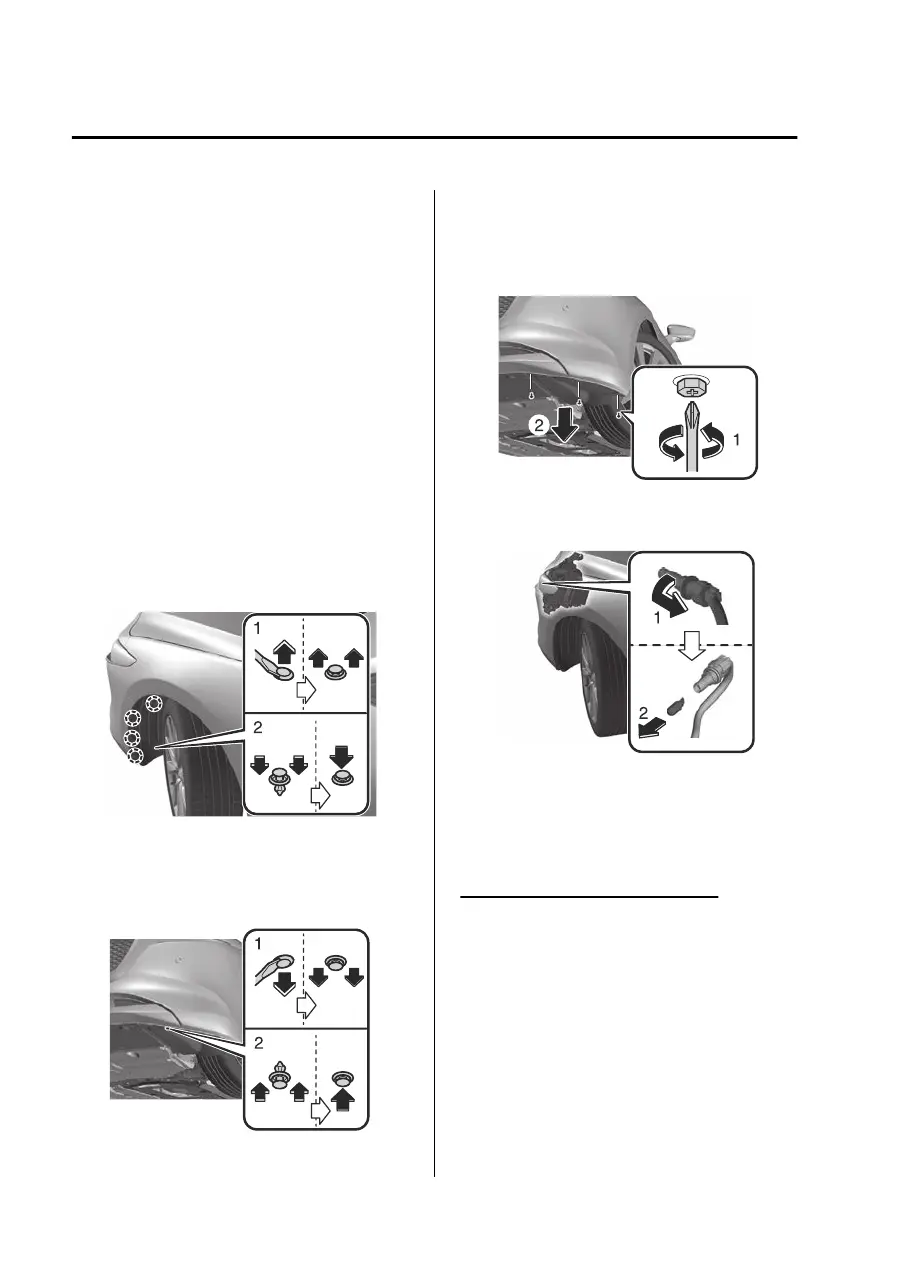 1

2

1

2

2

1

1

2