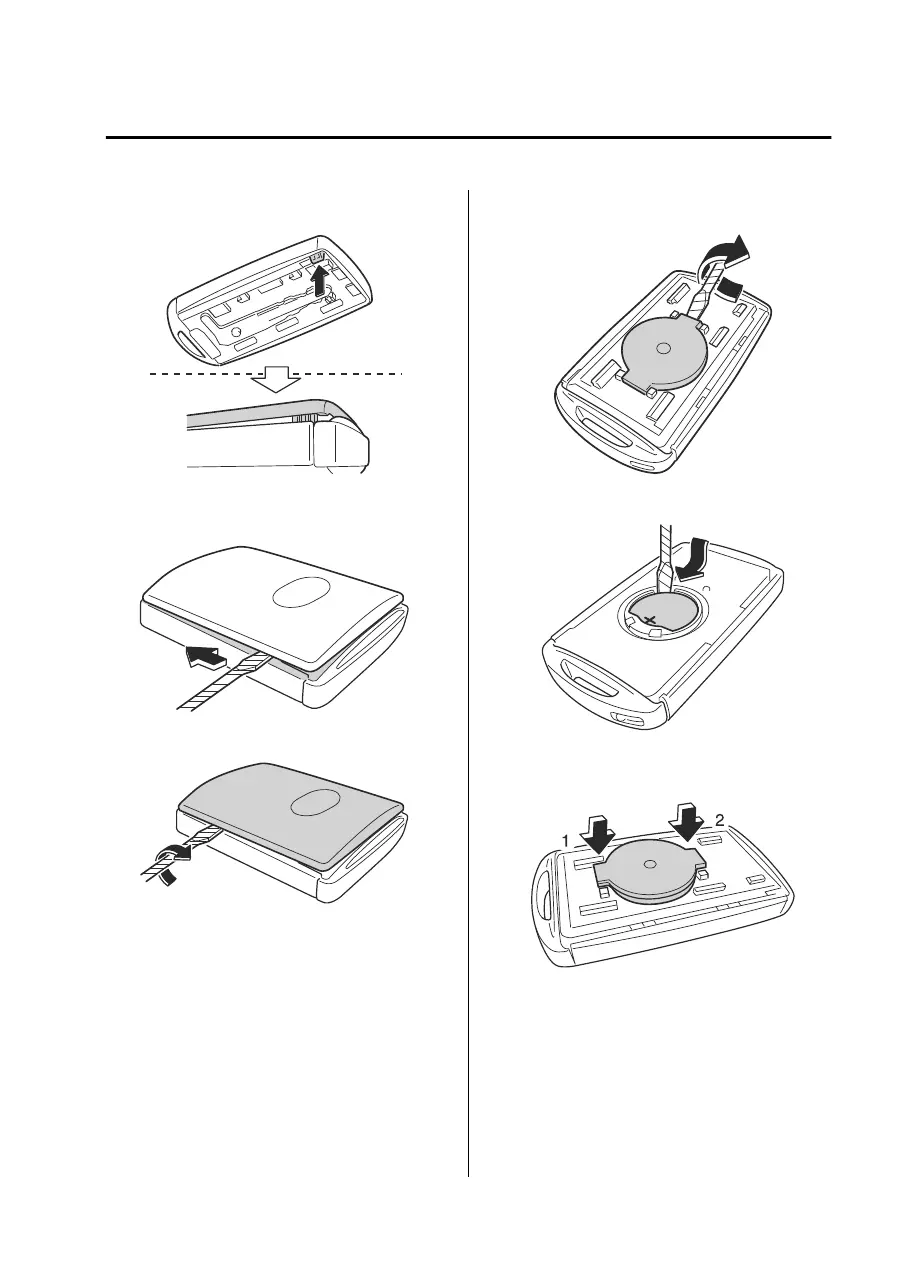 1

2