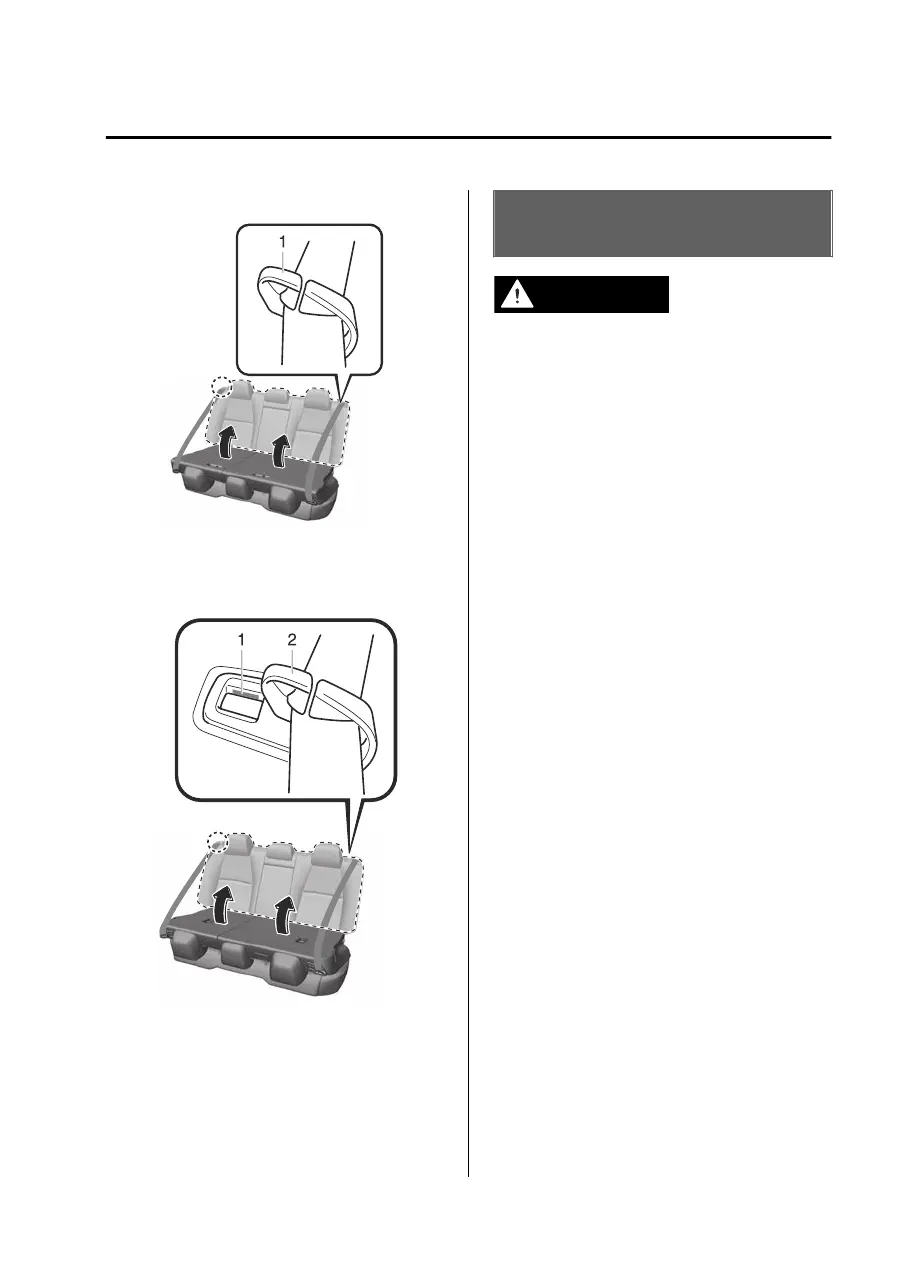 1

1 2