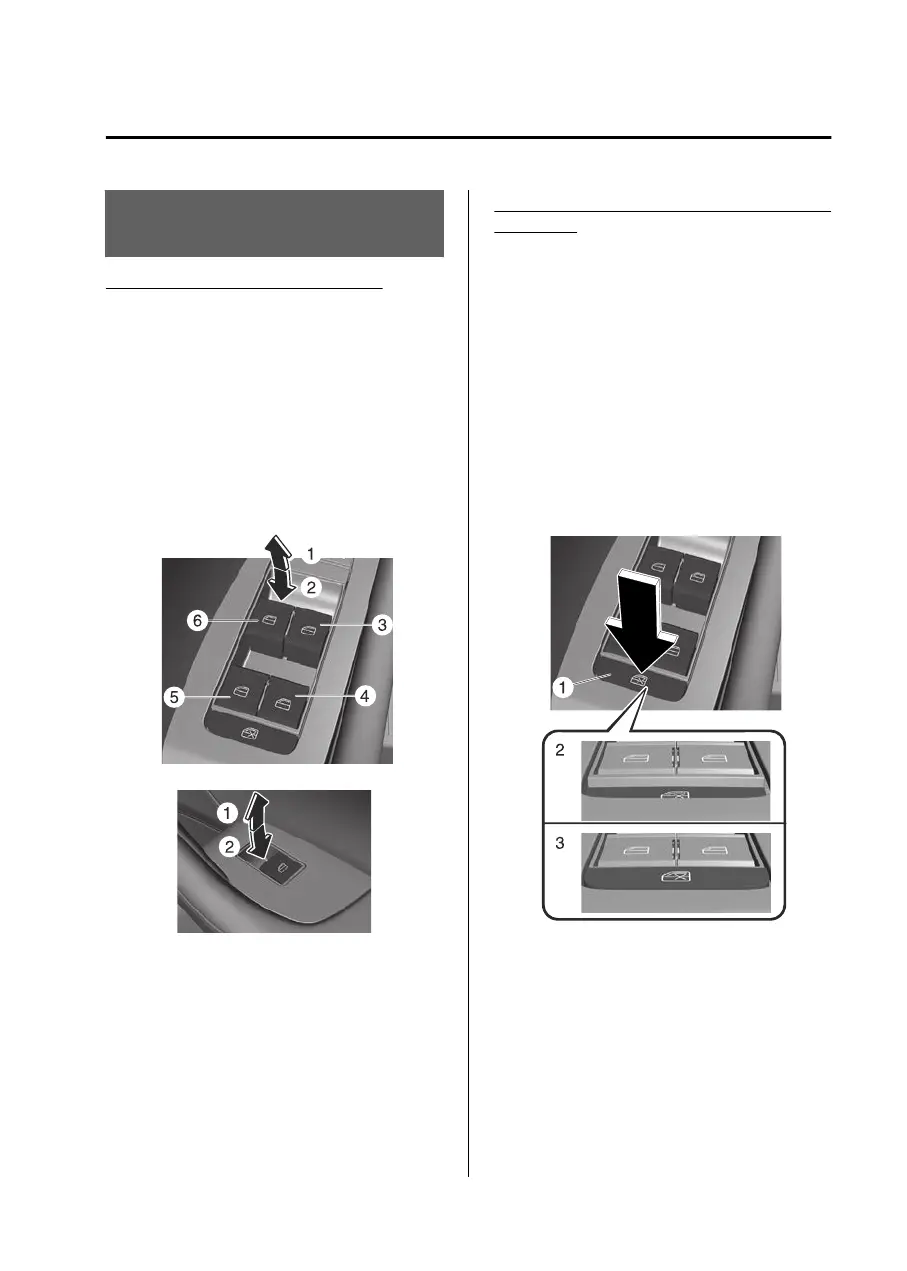 1
2
6
3
5
4

1
2

1
2
3