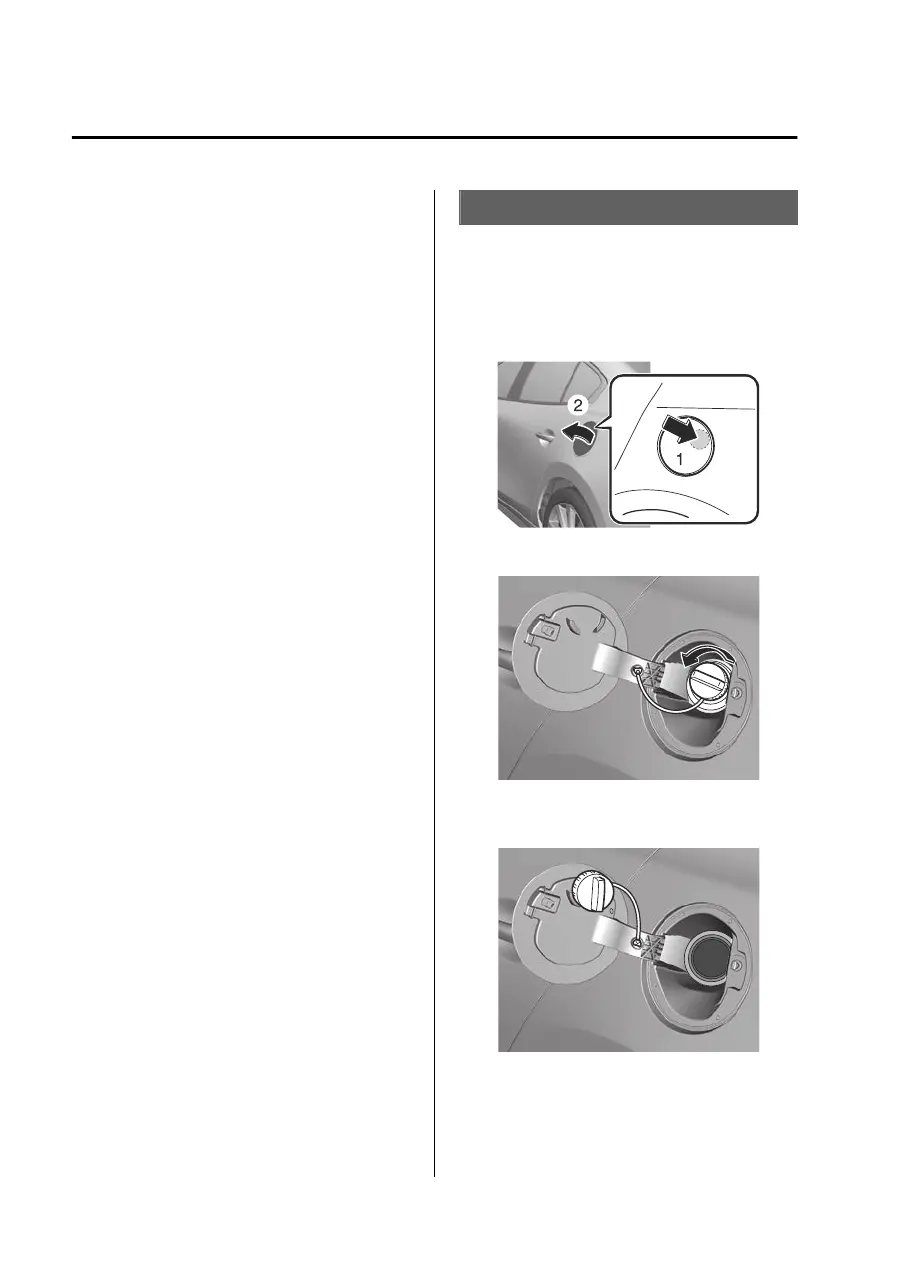 2

1