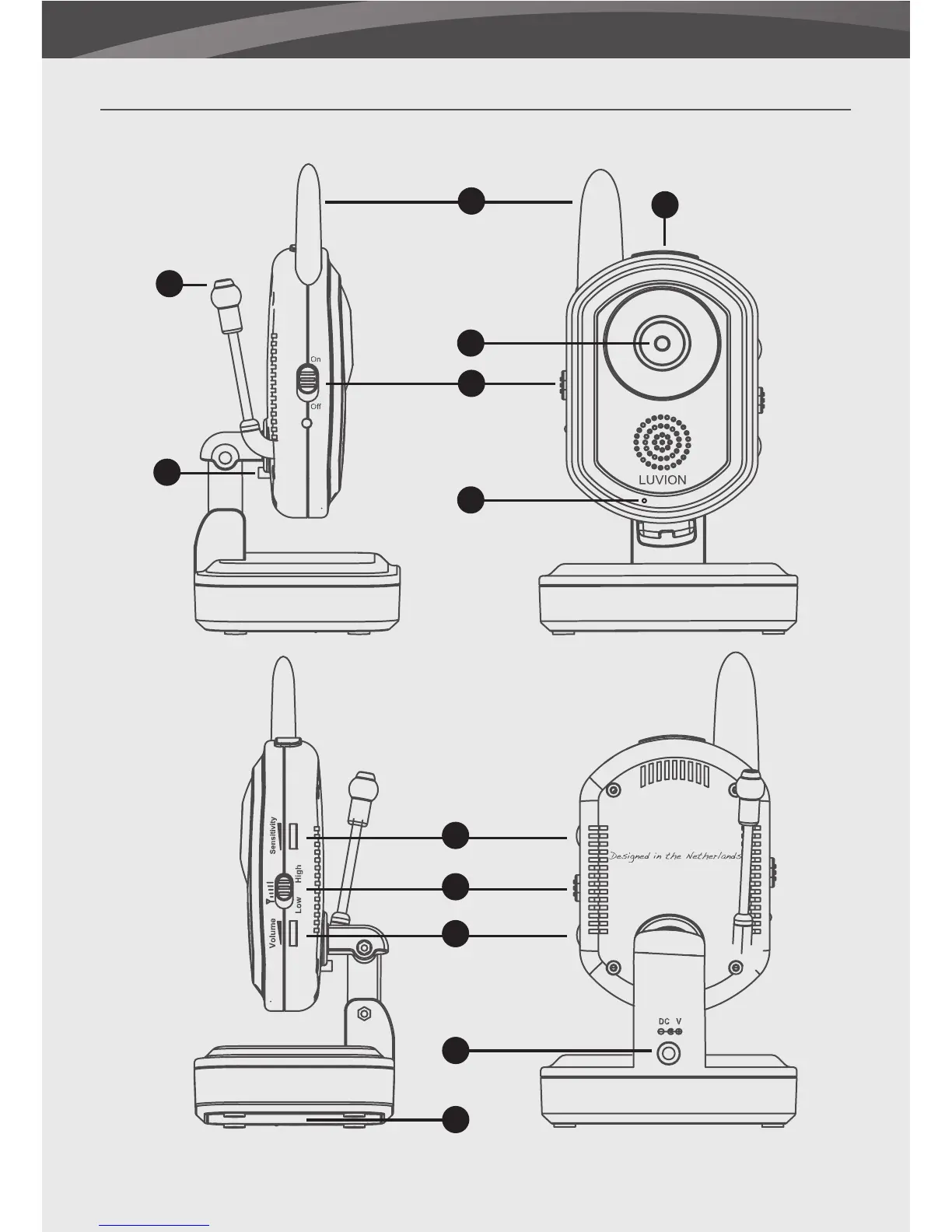 On
Off
LUVION
Sensitivity
High
Low
Volume
Designed in the Netherlands
DC V