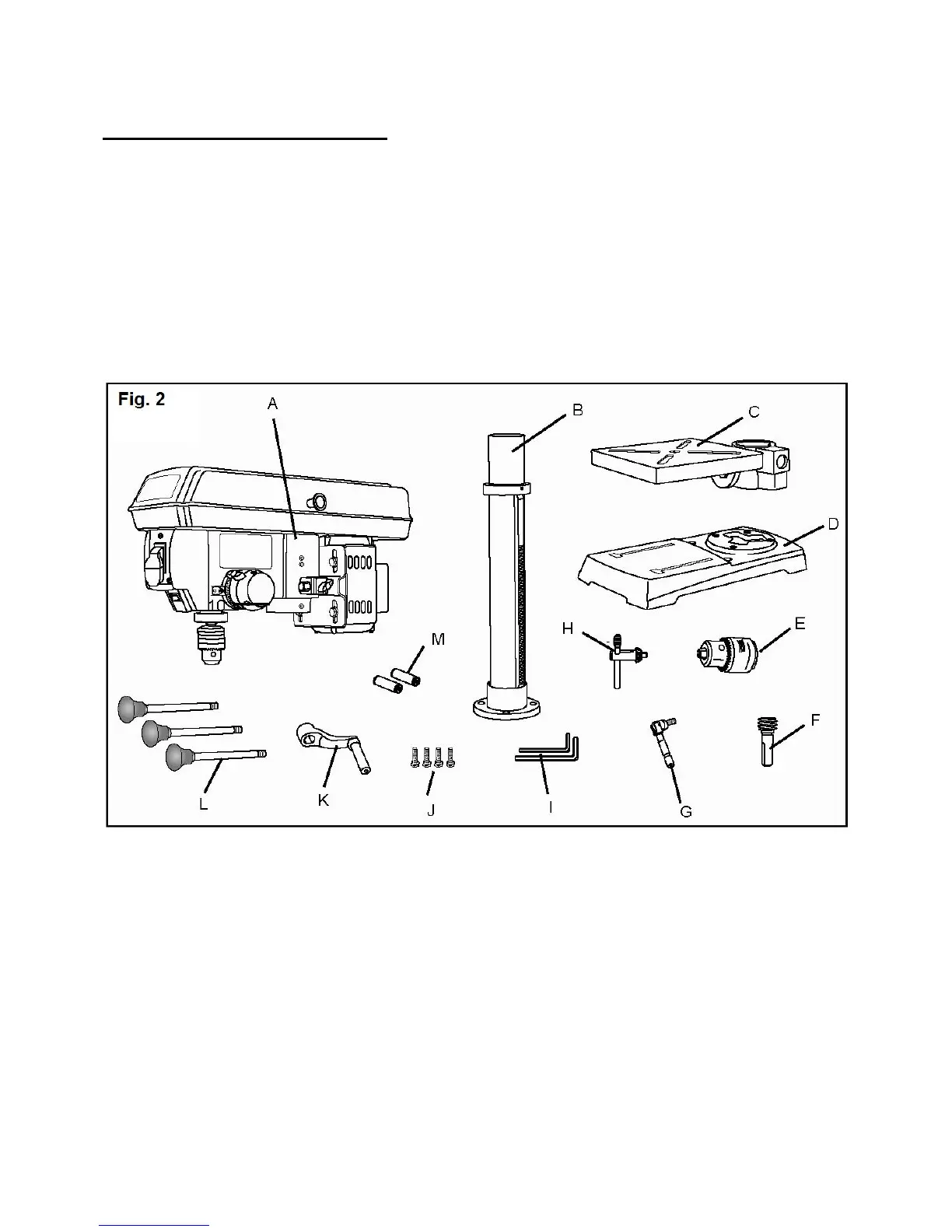 Fig. 2

A

B

C

D

E

F

G

H

I

J

K

L

M