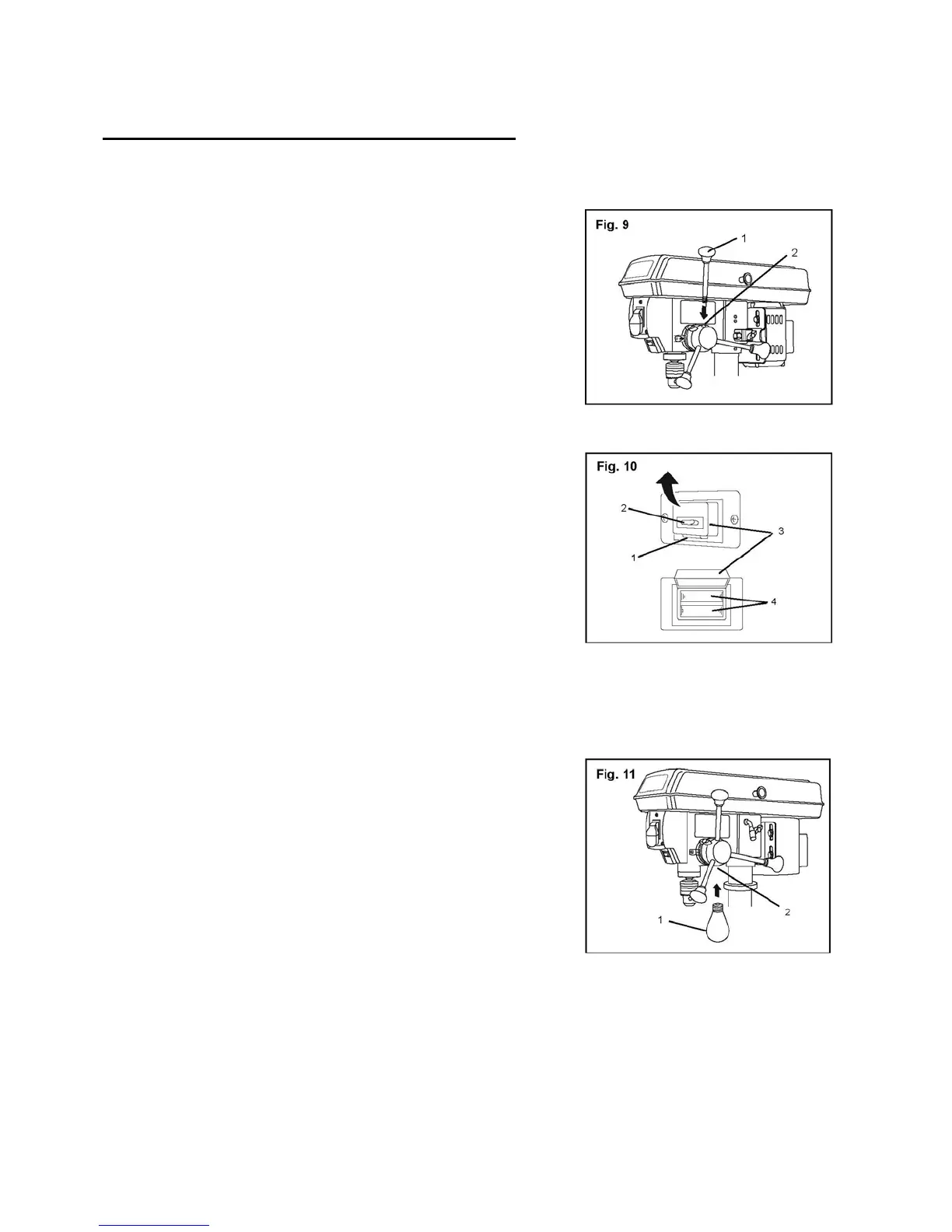 Fig. 9

1

2

Fig. 10

2

1

3

4

Fig. 11

1

2