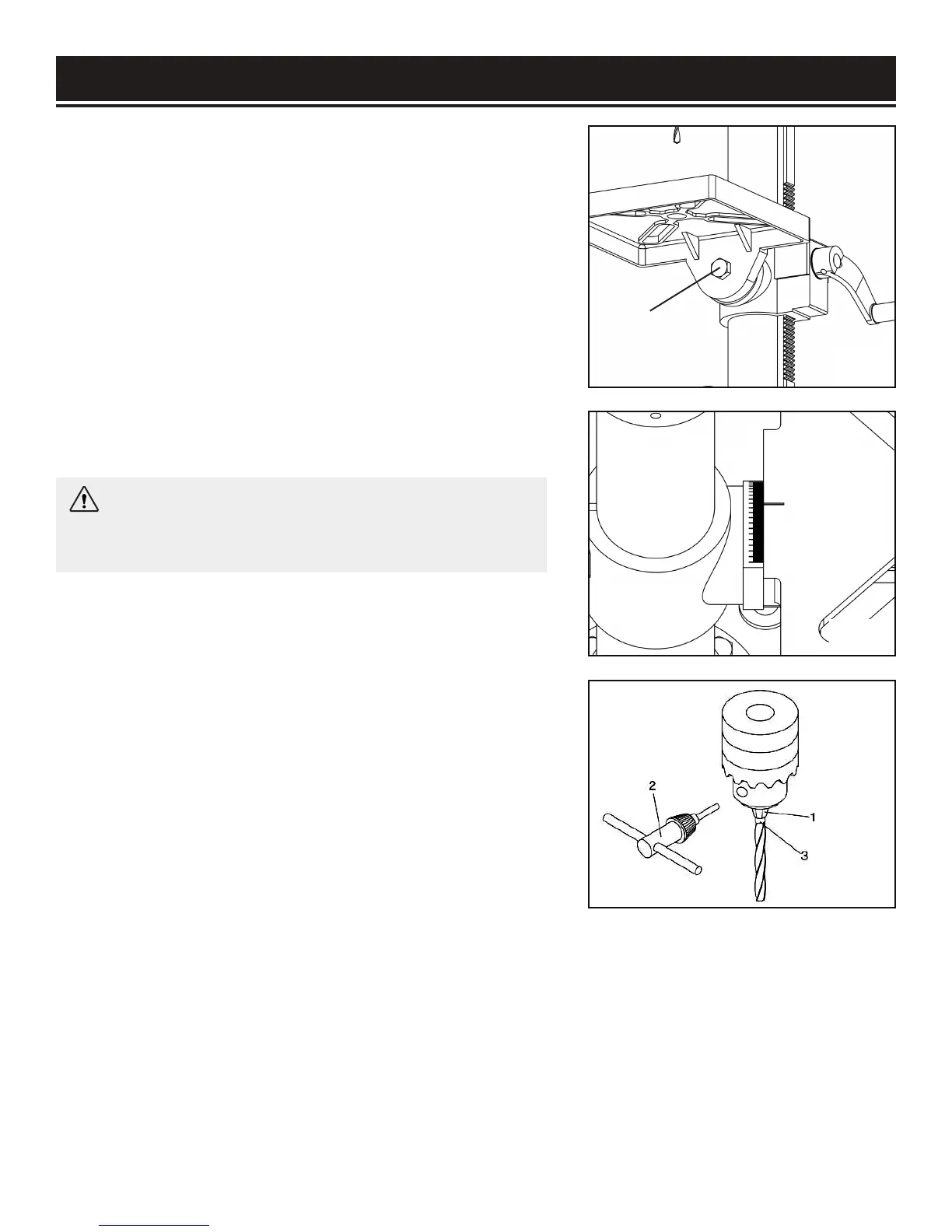 2

1

3