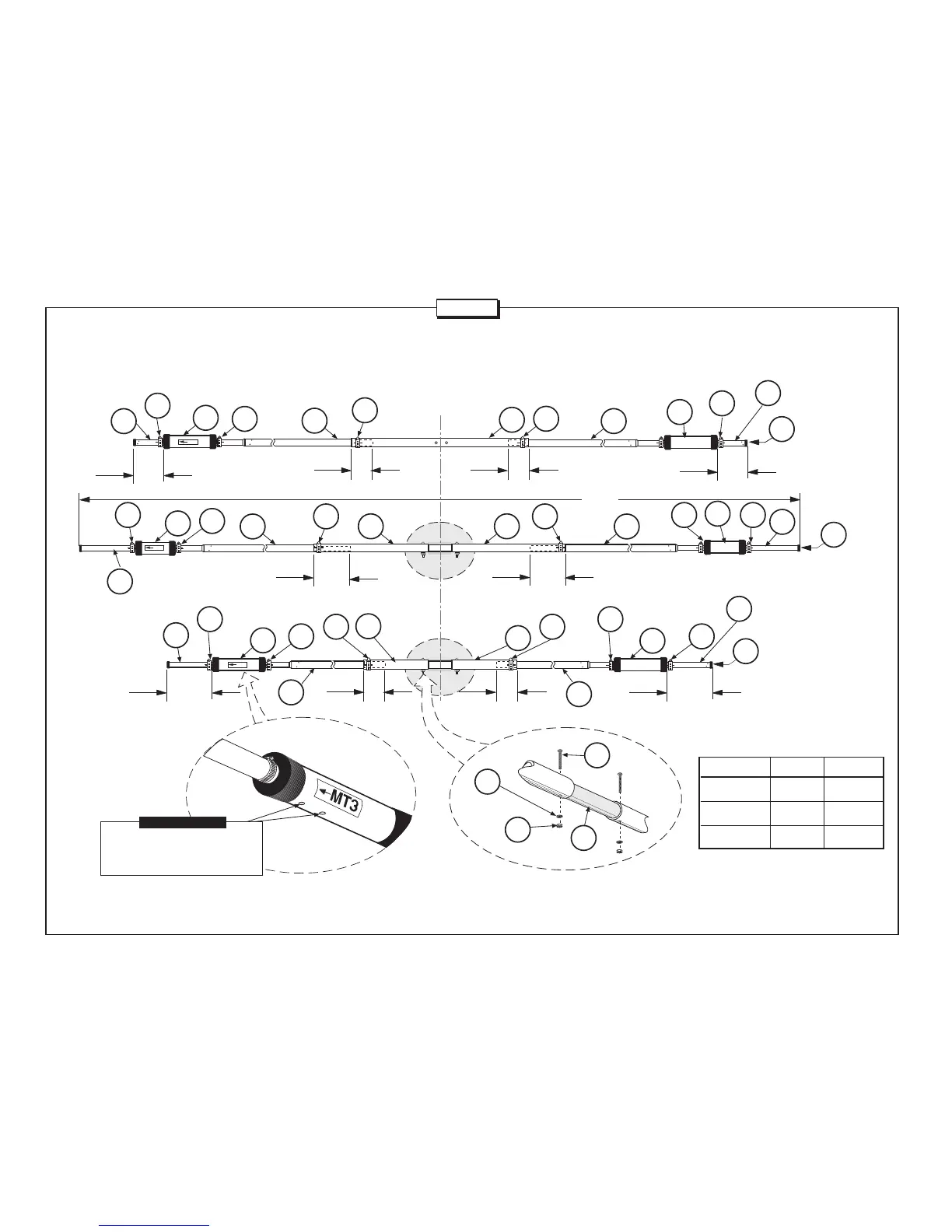 MT3