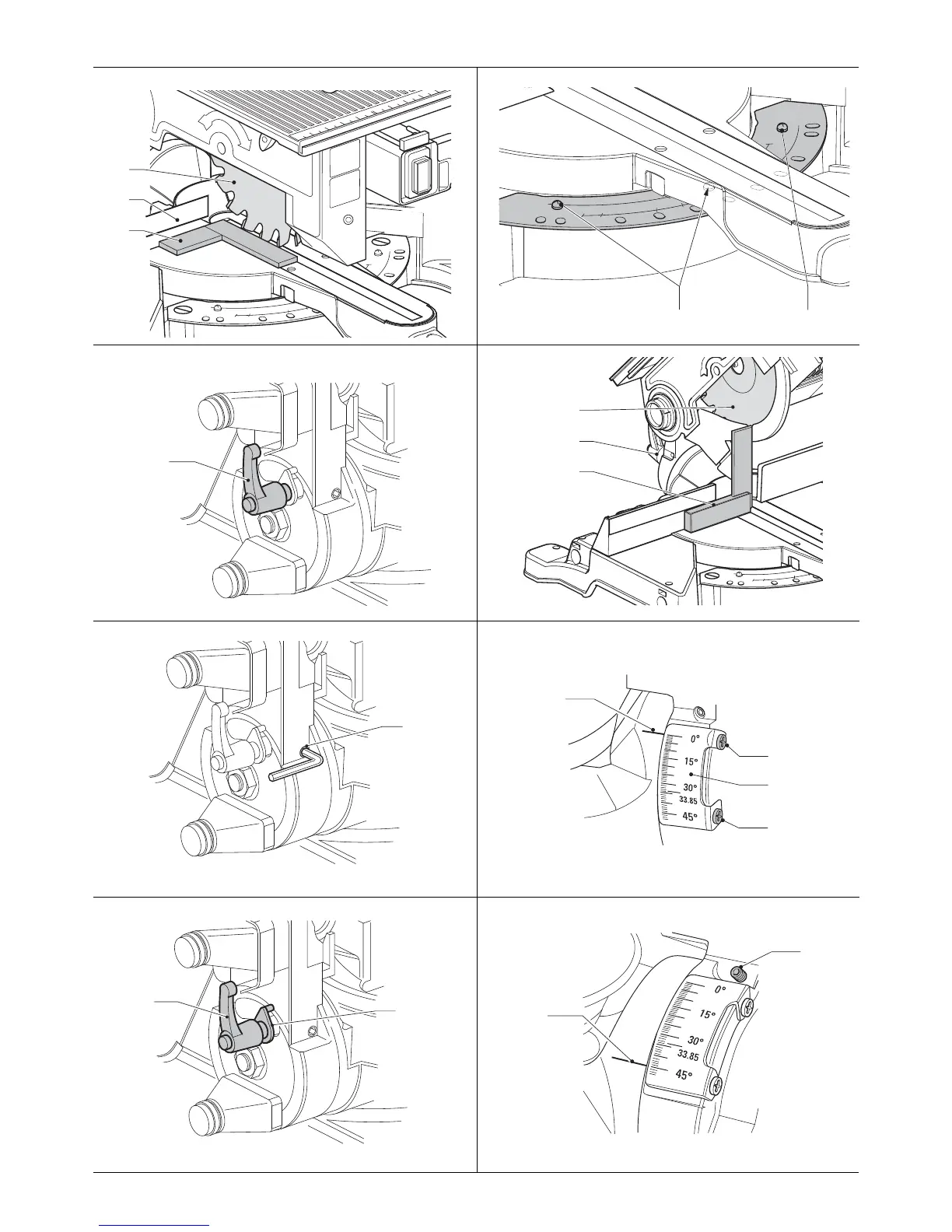 0°
15°
30°
33.85
45°

0°
15°
30°
33.85
45°