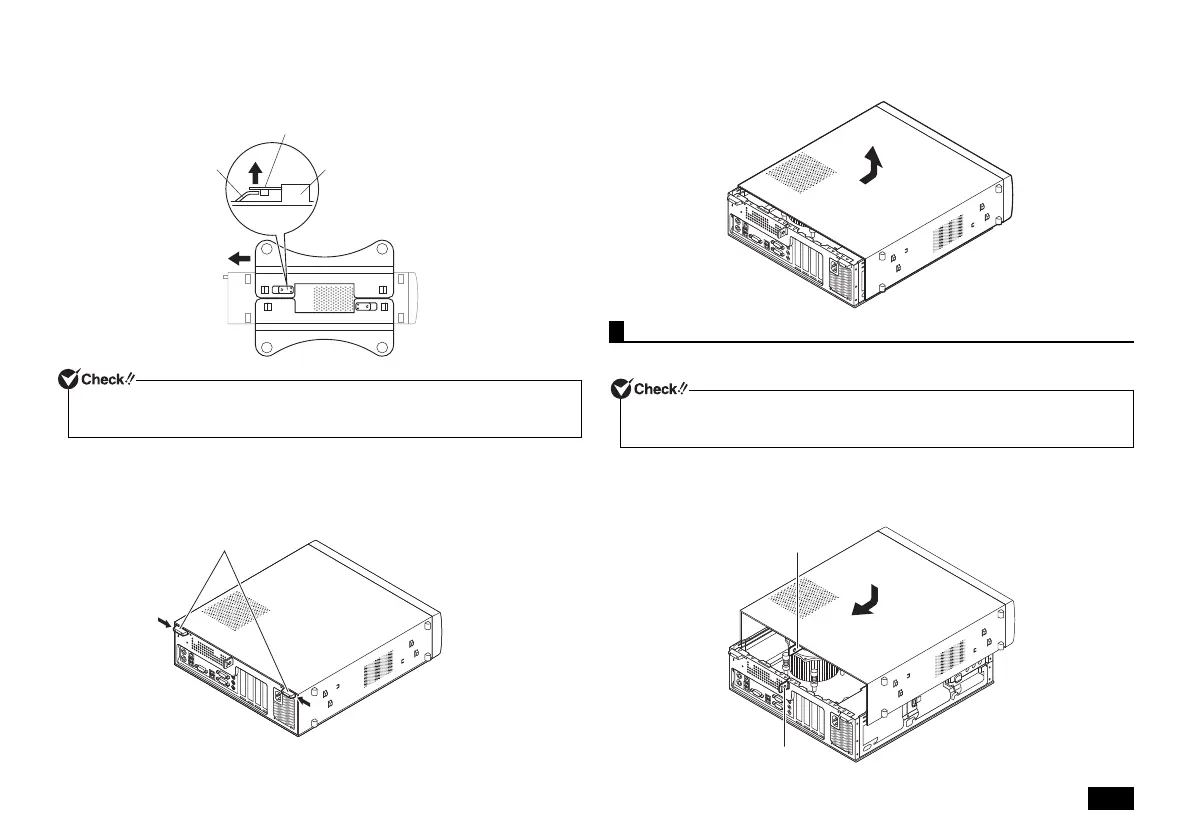 Check!!

Check!!