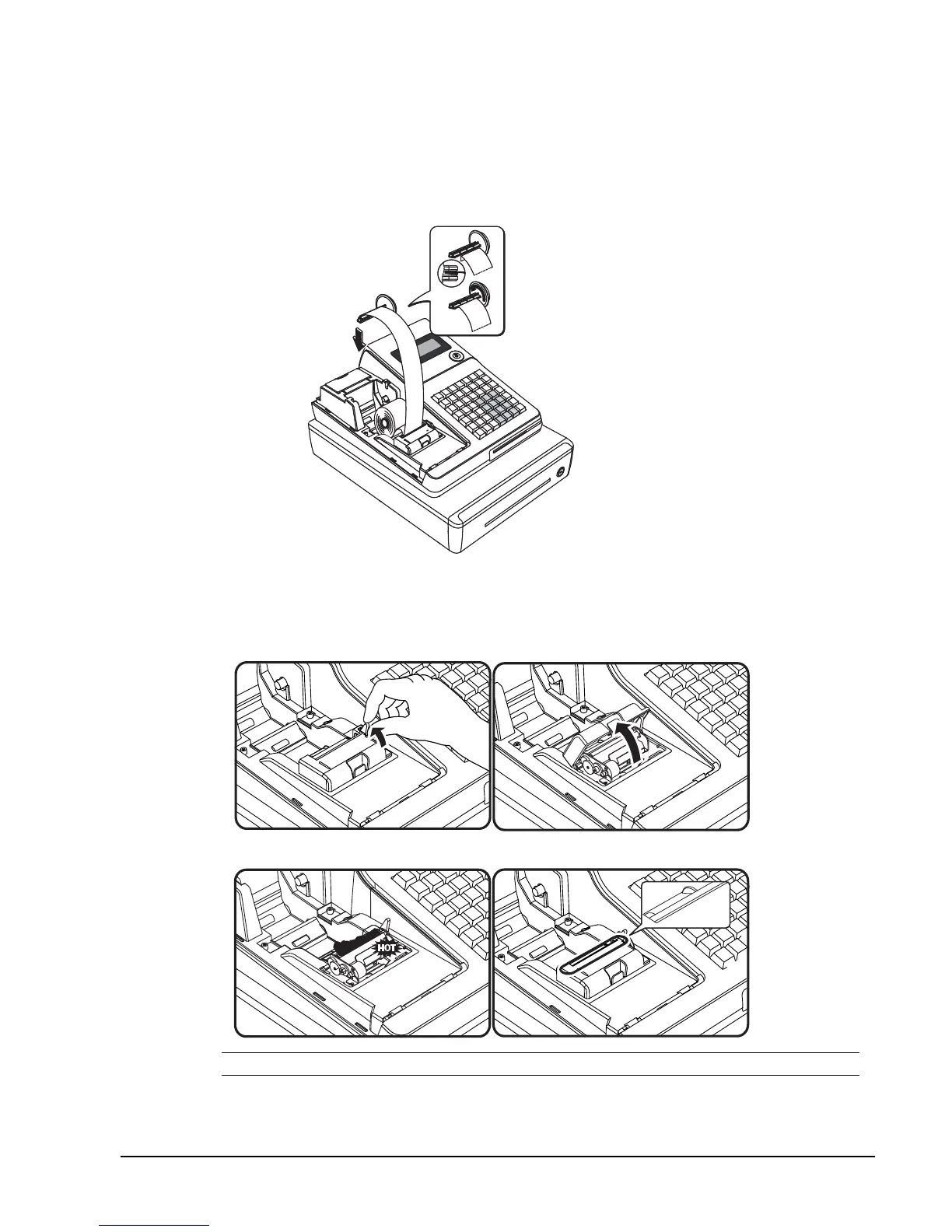 HOT