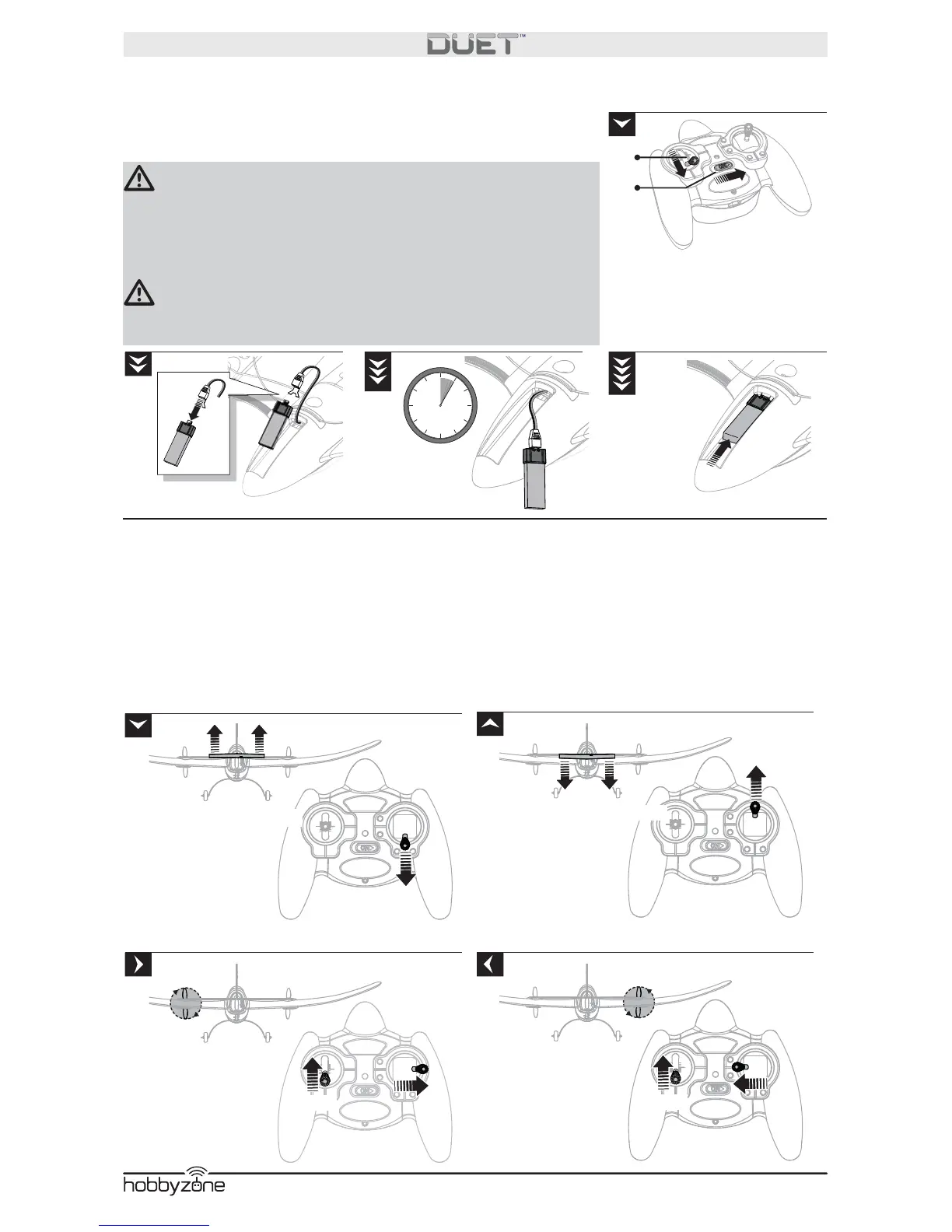 DUET™

ON

ON

ON

ON

ON

hobbyzone