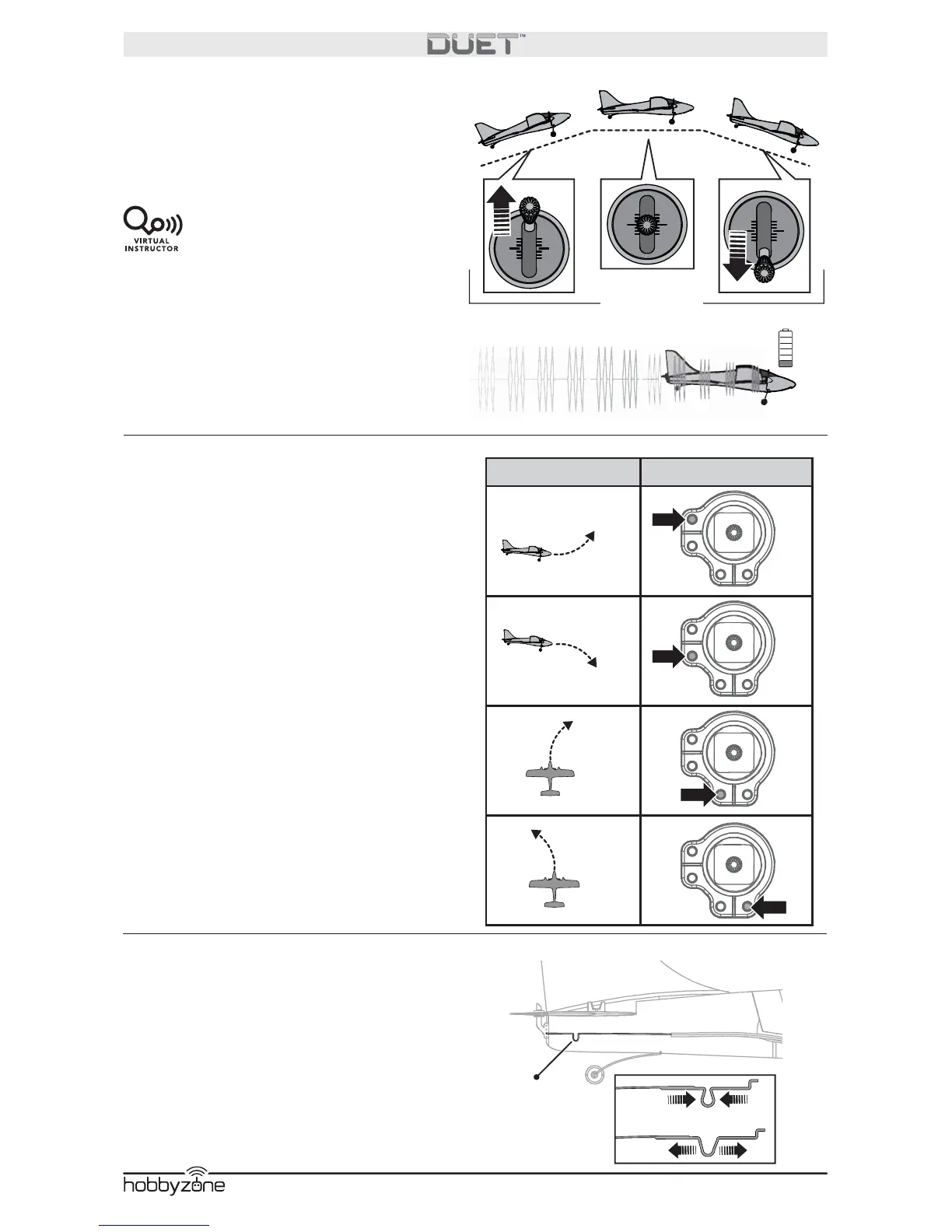 DUET™

VIRTUAL INSTRUCTOR

hobbyzone