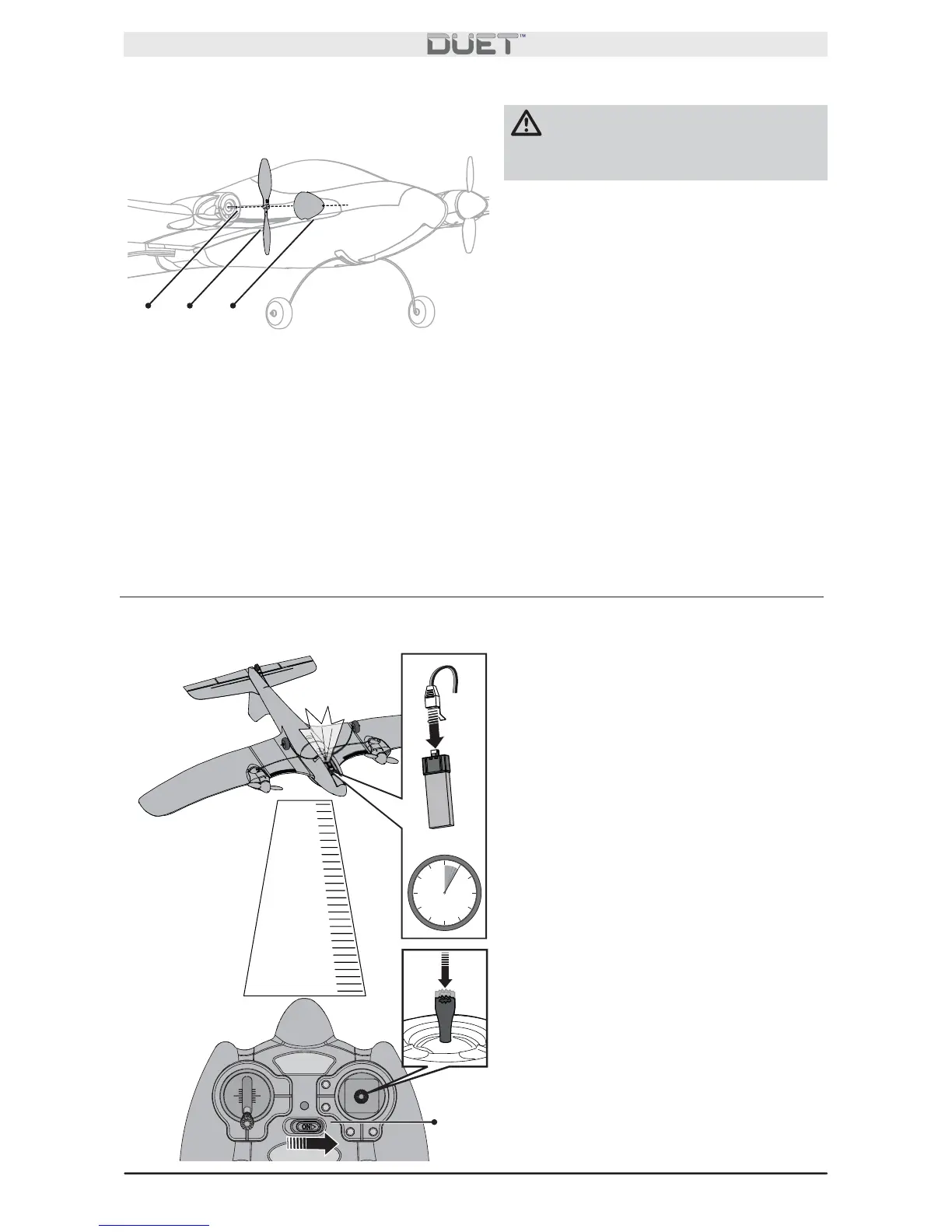 DUET™

ON