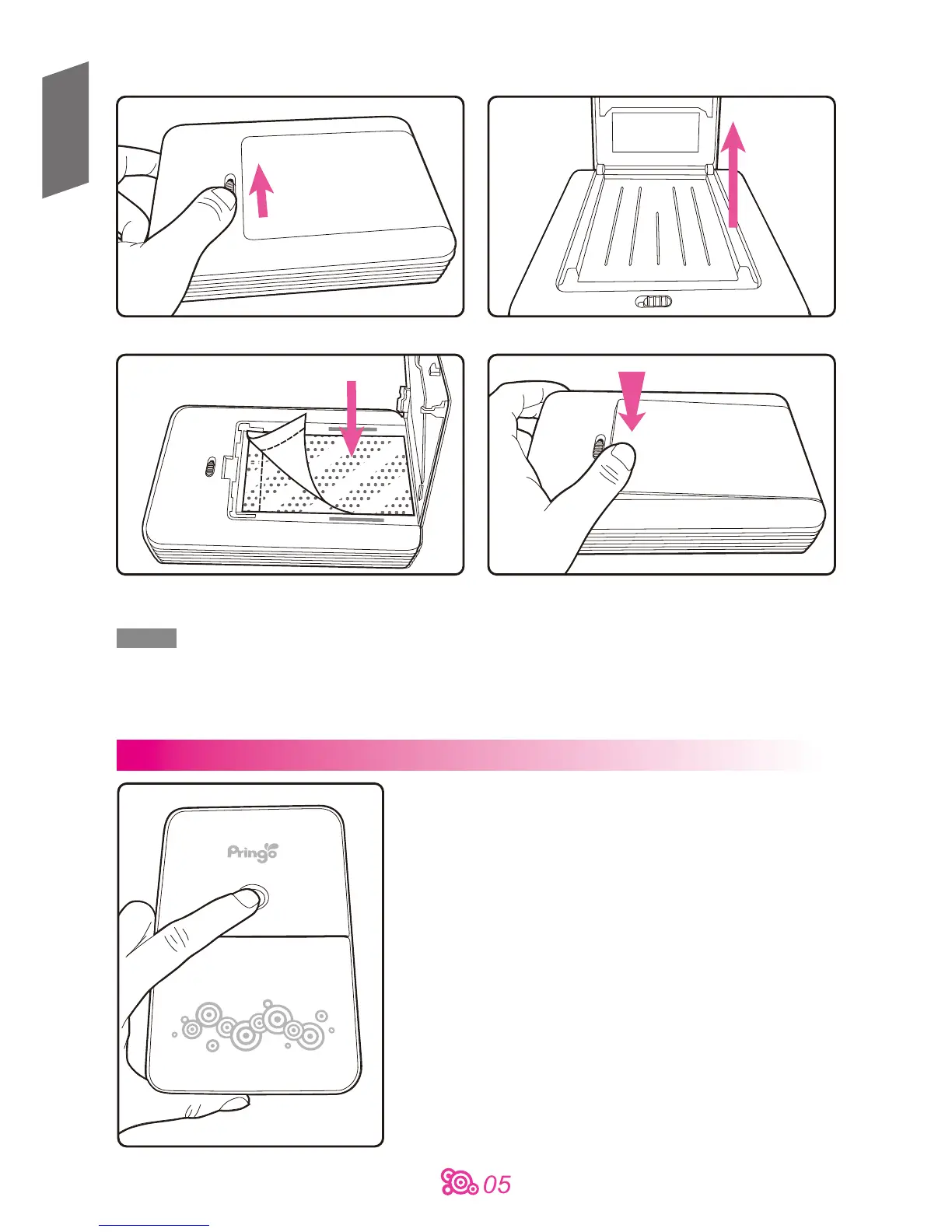 Pringo

05