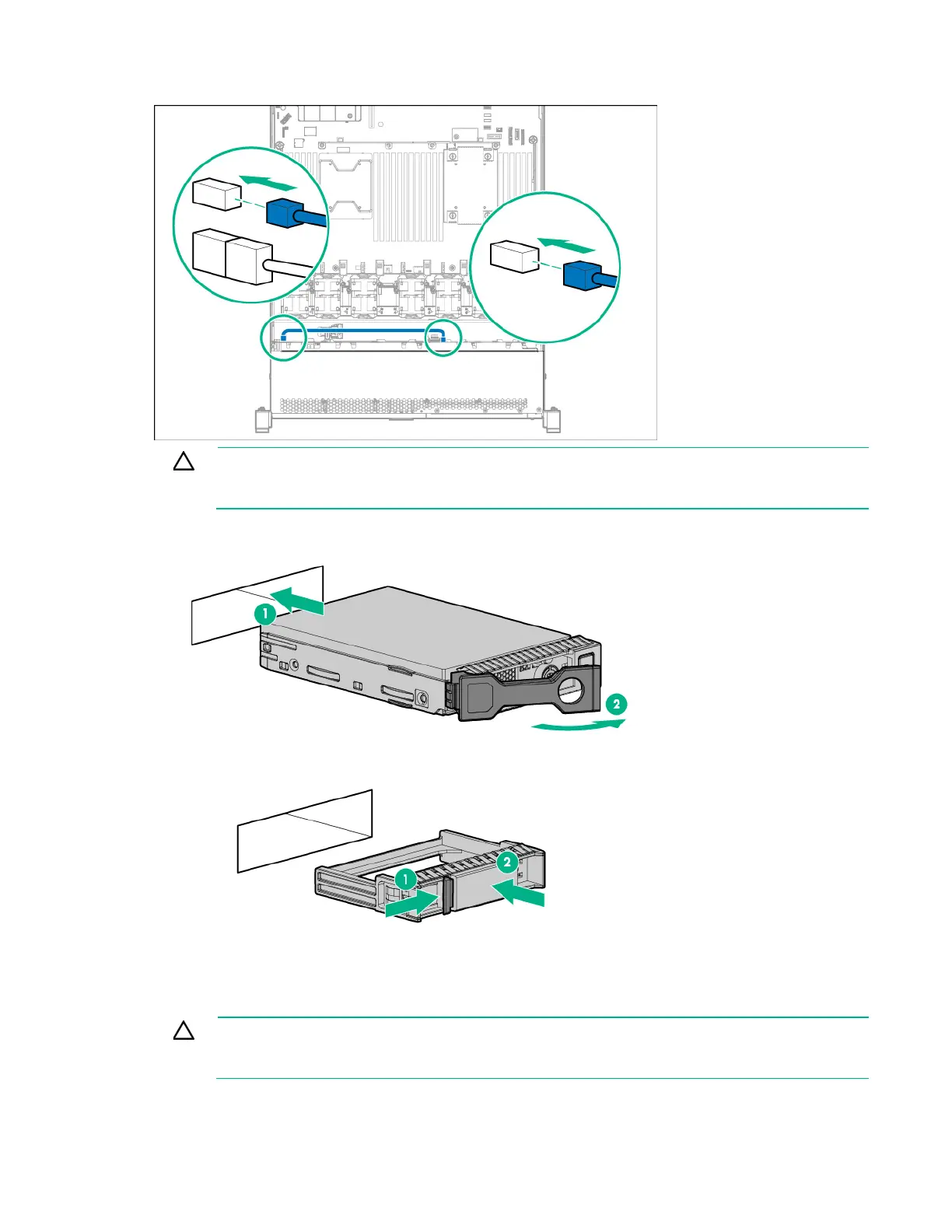 1

2

1

2