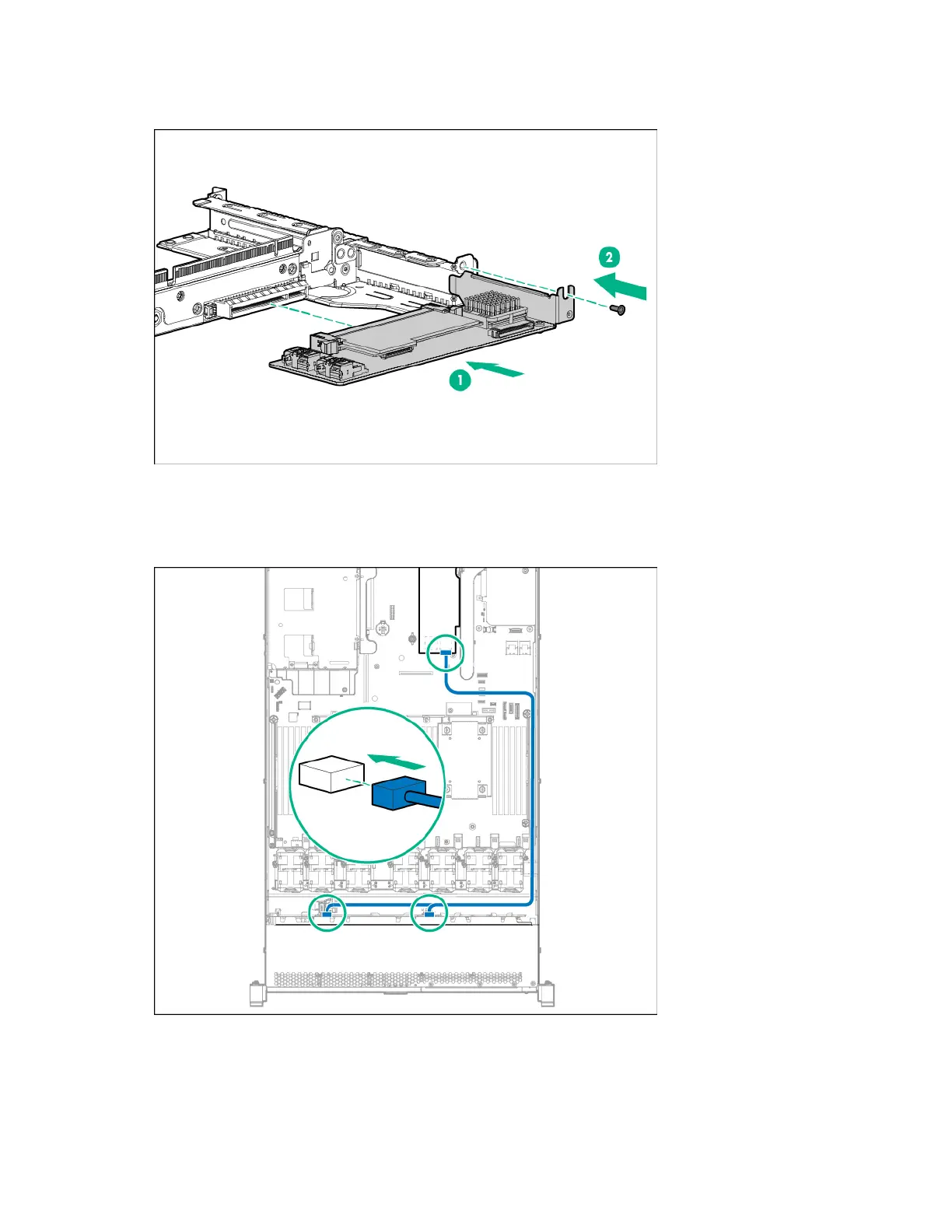 2

1