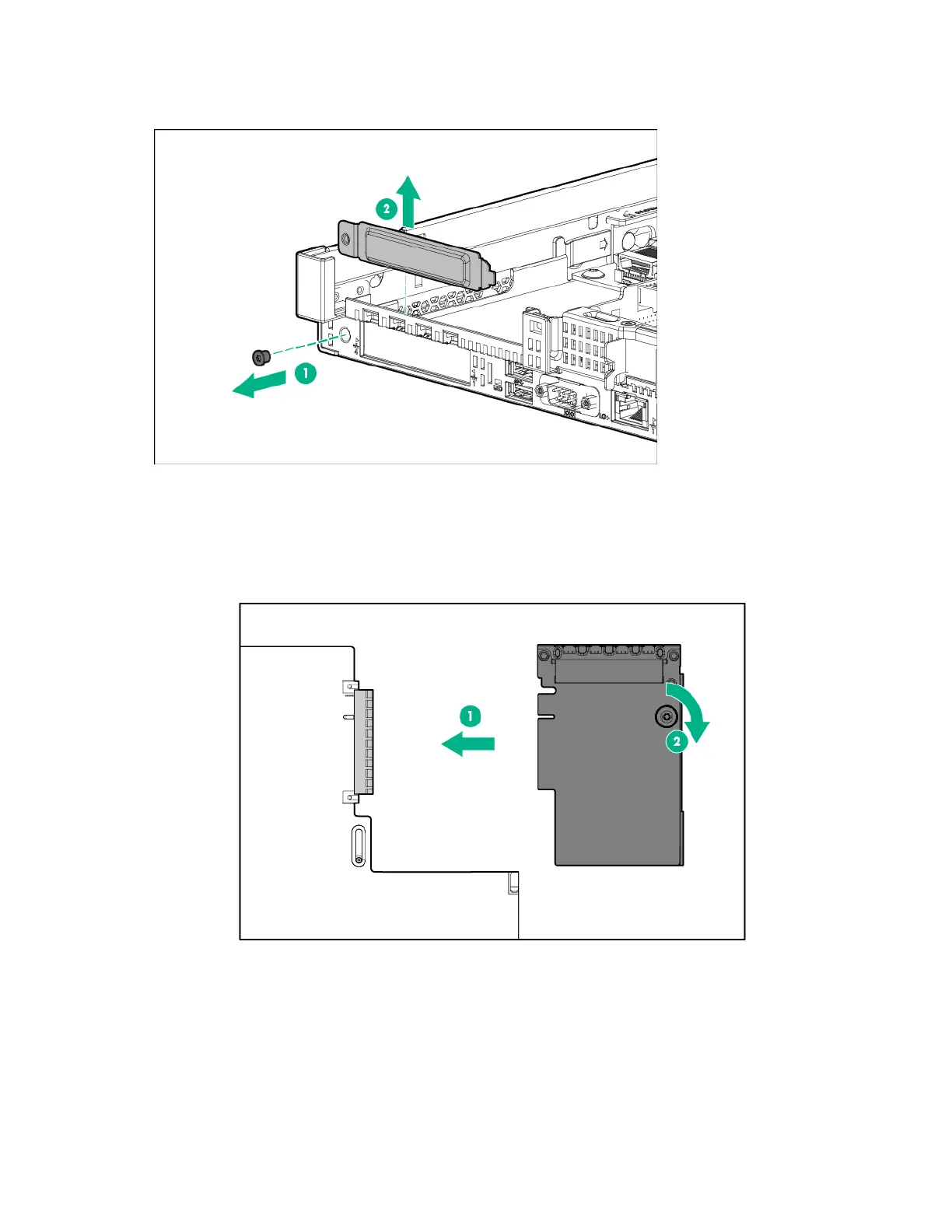 2

1

1

2