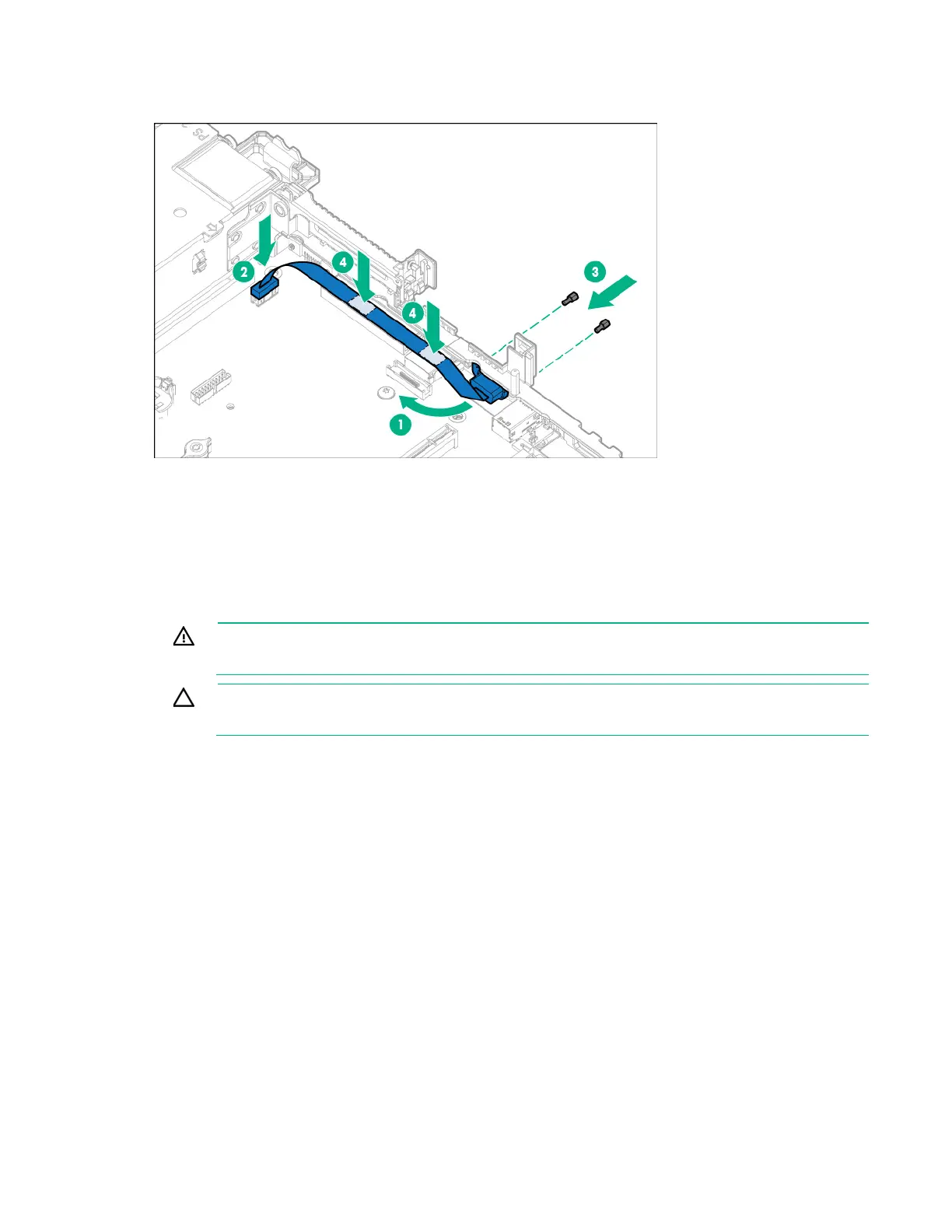 2

4

4

3

1