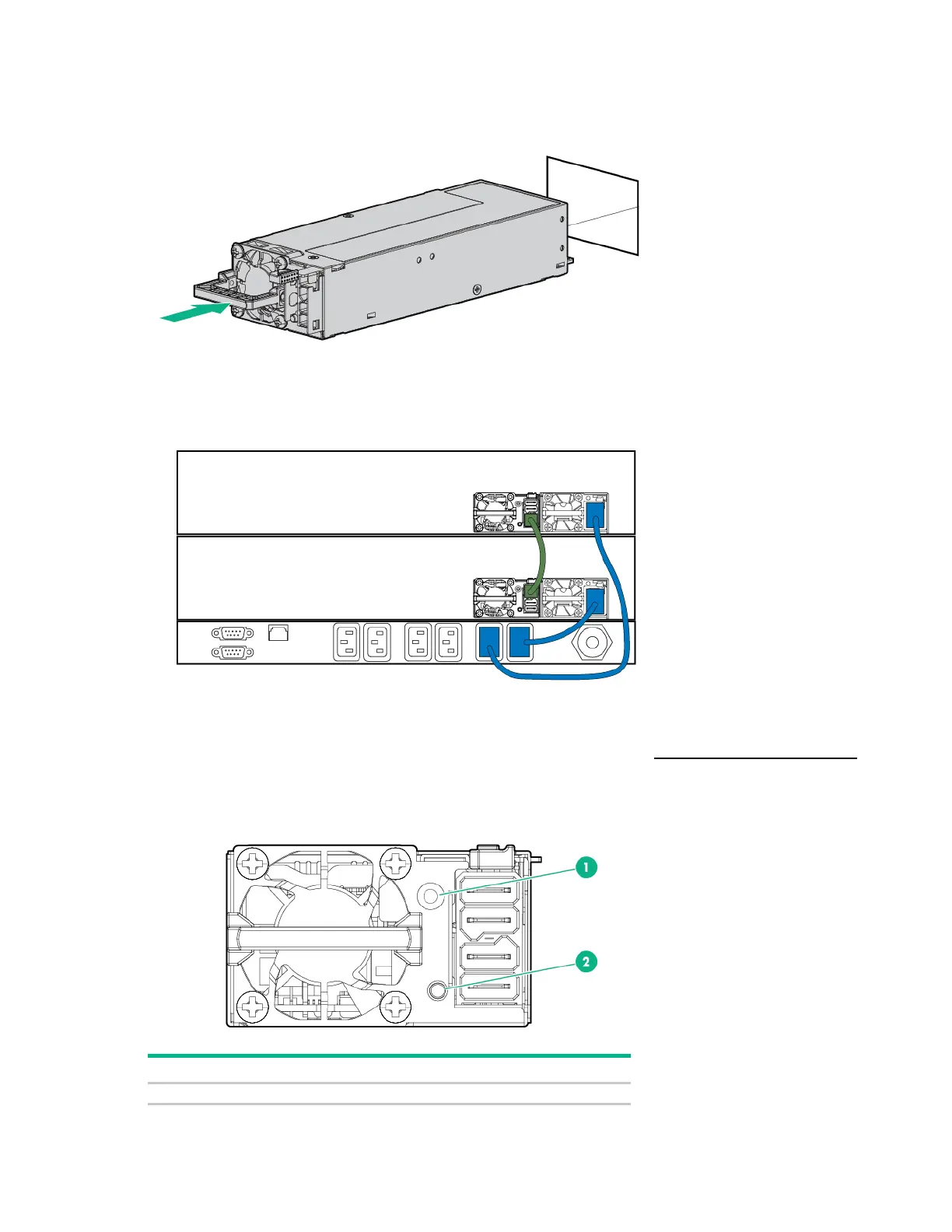 1

2