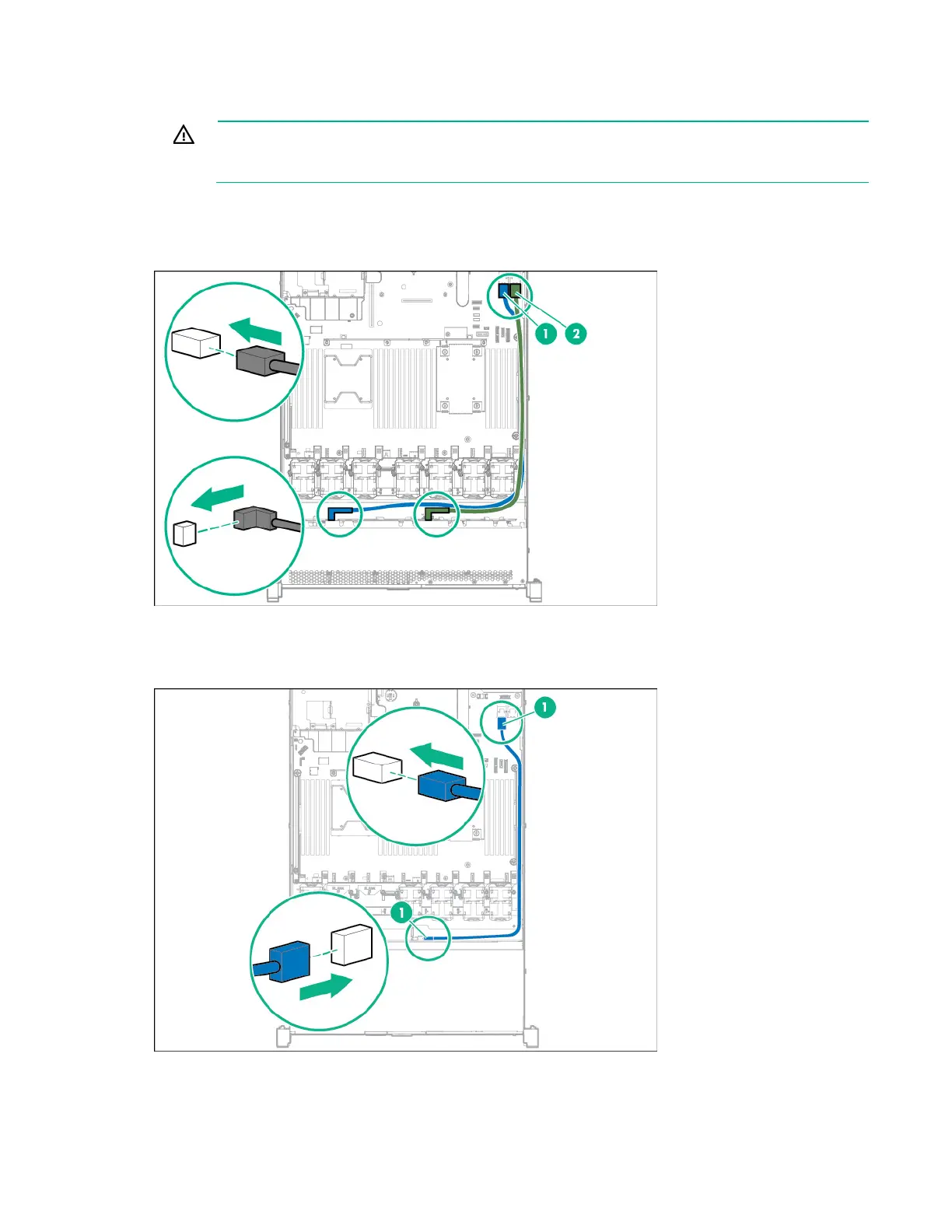 1 2

1

1