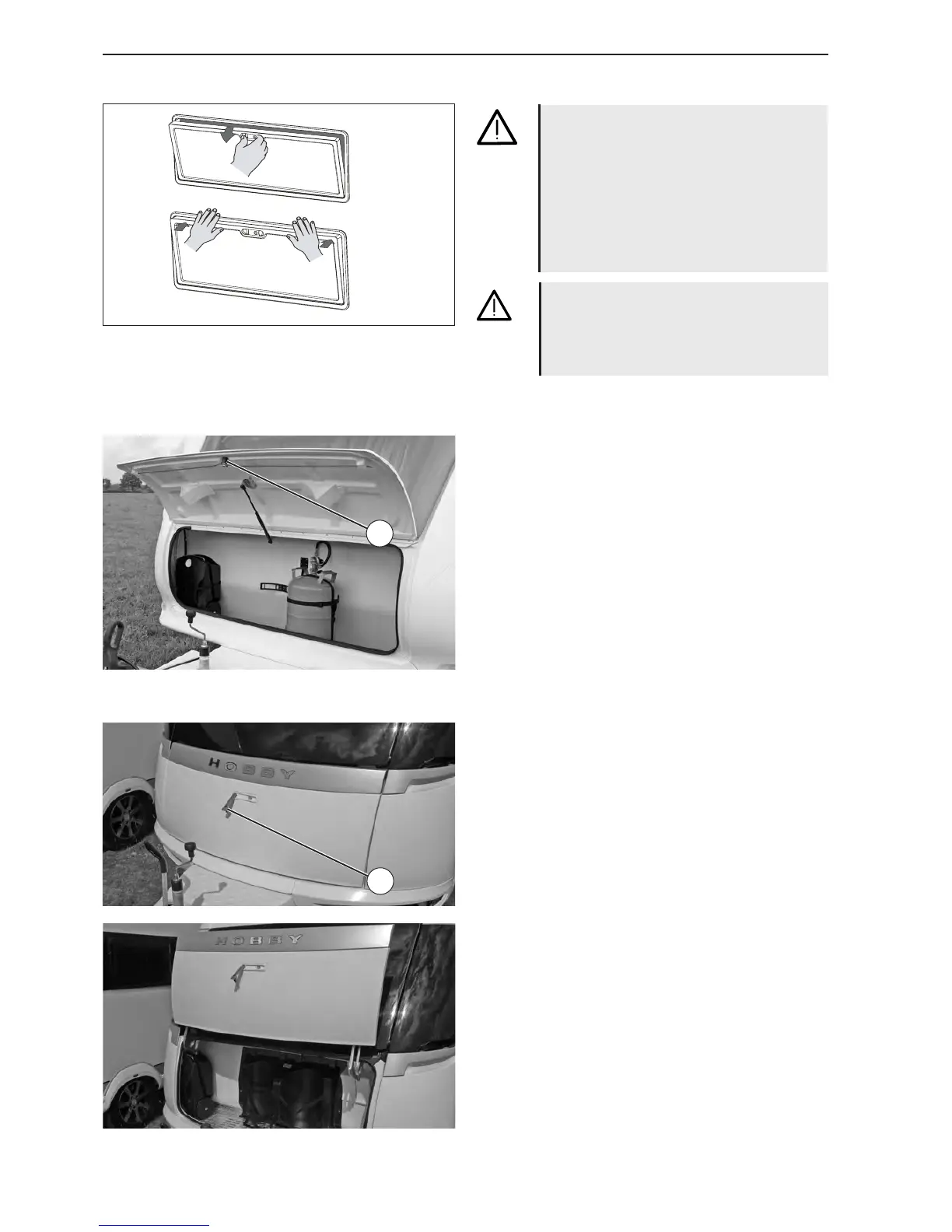 HOBBY

HOBBY