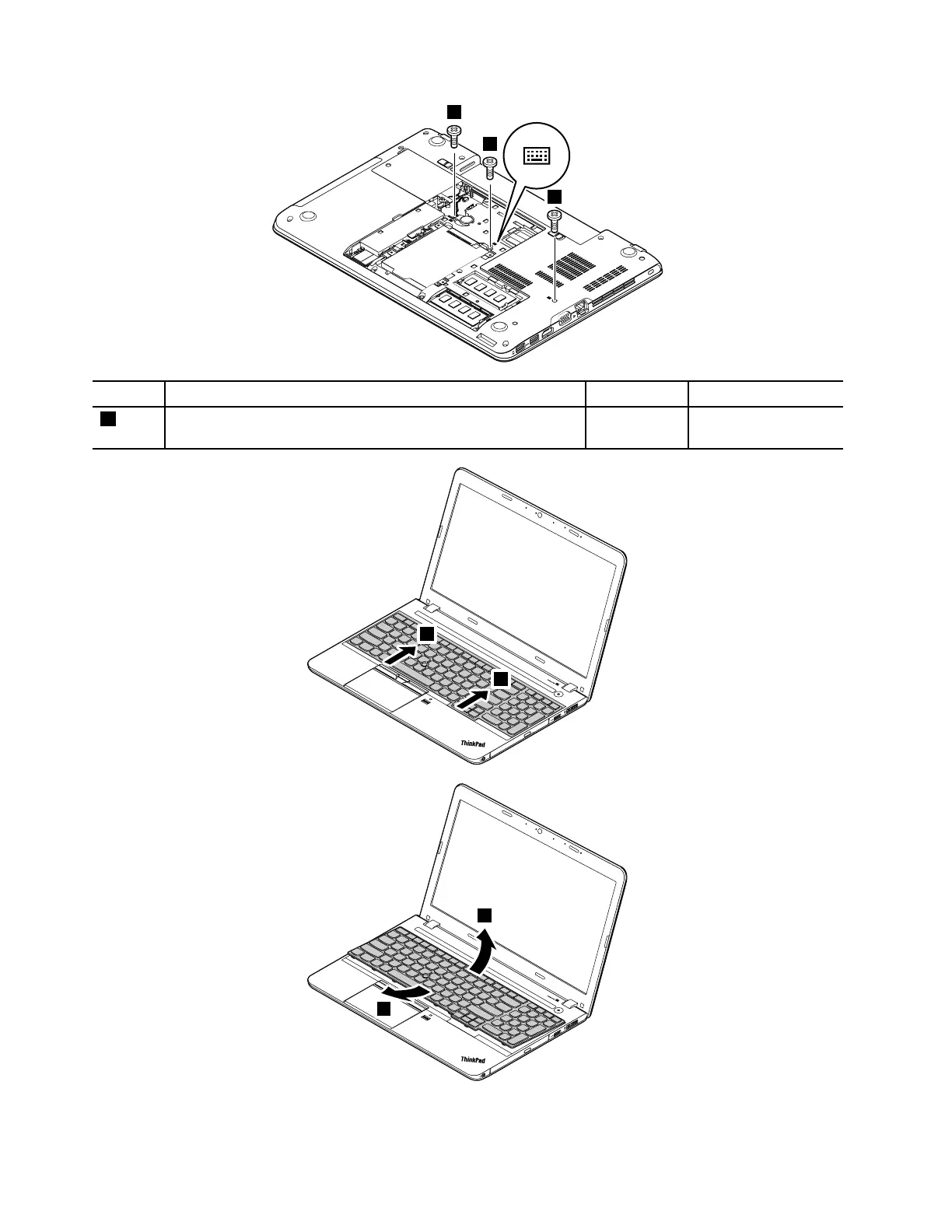 ThinkPad

ThinkPad