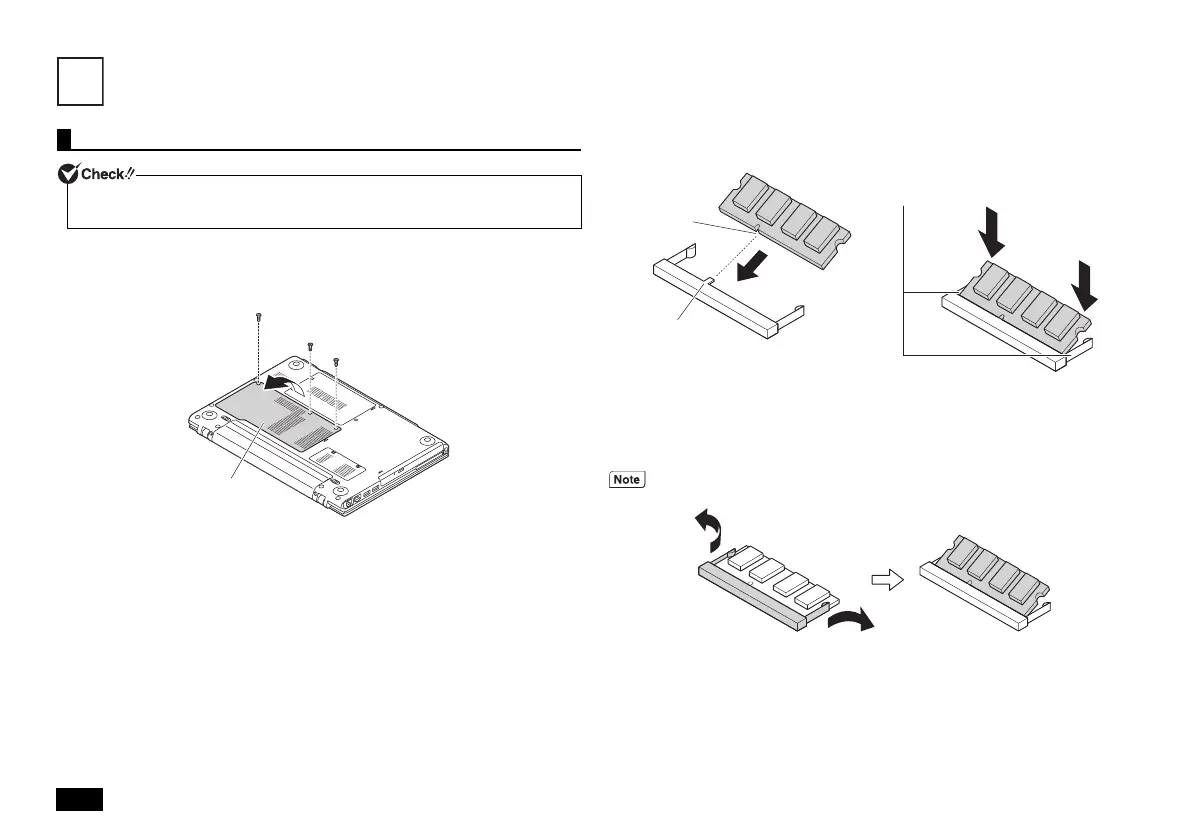 Check
Note