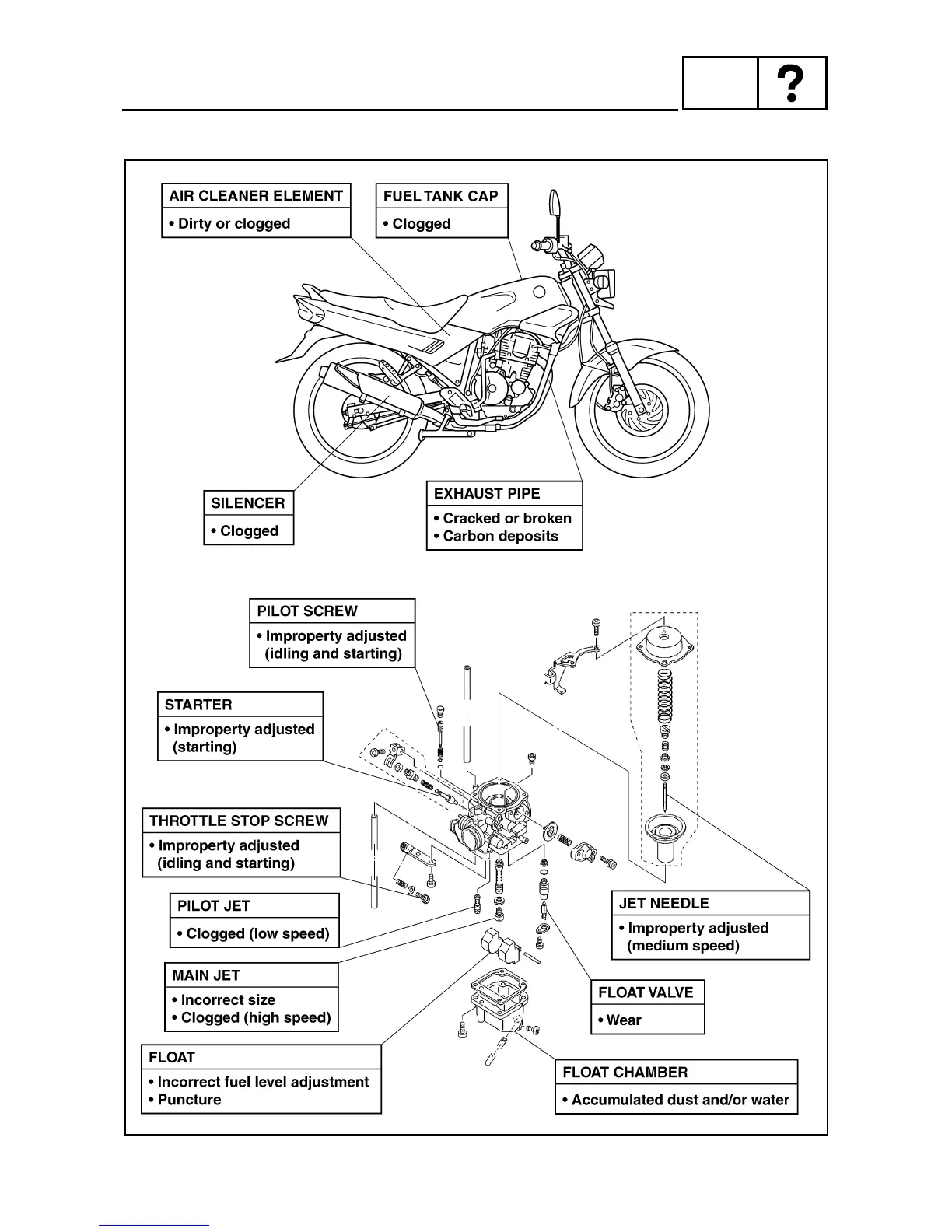 ?

AIR CLEANER ELEMENT
• Dirty or clogged

FUEL TANK CAP
• Clogged

SILENCER
• Clogged

EXHAUST PIPE
• Cracked or broken
• Carbon deposits

PILOT SCREW
• Improperty adjusted (idling and starting)

STARTER
• Improperty adjusted (starting)

THROTTLE STOP SCREW
• Improperty adjusted (idling and starting)

PILOT JET
• Clogged (low speed)

MAIN JET
• Incorrect size
• Clogged (high speed)

FLOAT
• Incorrect fuel level adjustment
• Puncture

JET NEEDLE
• Improperty adjusted (medium speed)

FLOAT VALVE
• Wear

FLOAT CHAMBER
• Accumulated dust and/or water