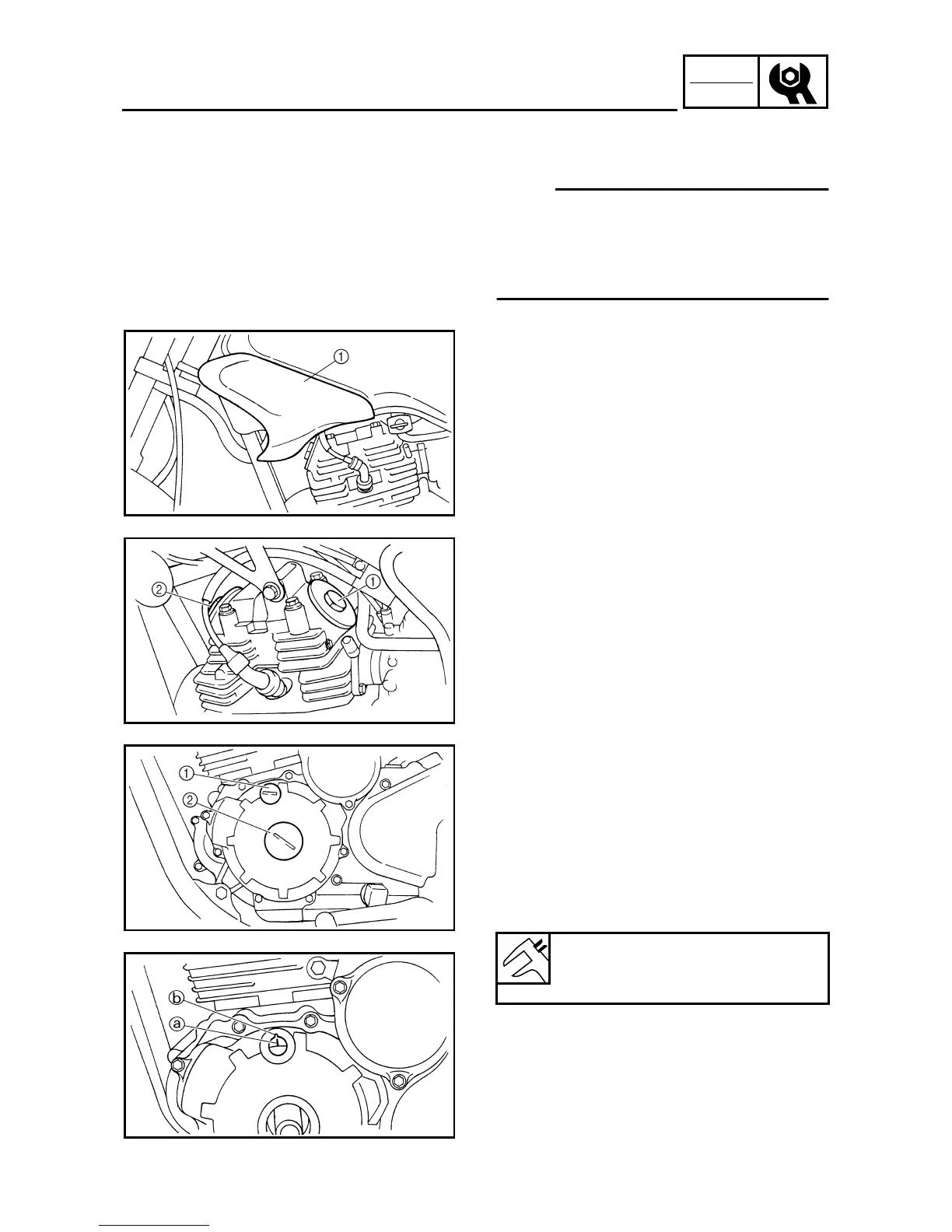 ①

② ①

①
②

ⓑ
ⓐ