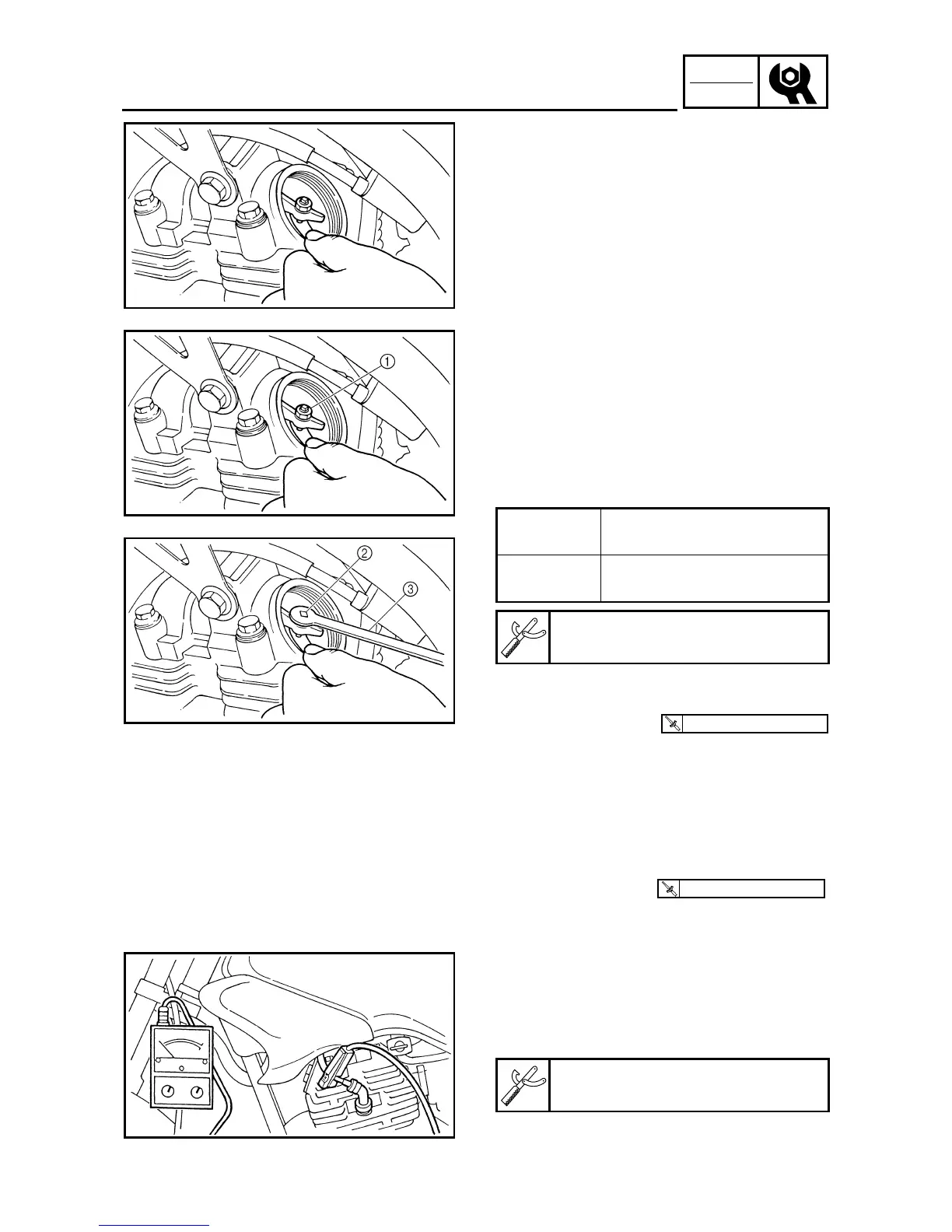 ①

②

③