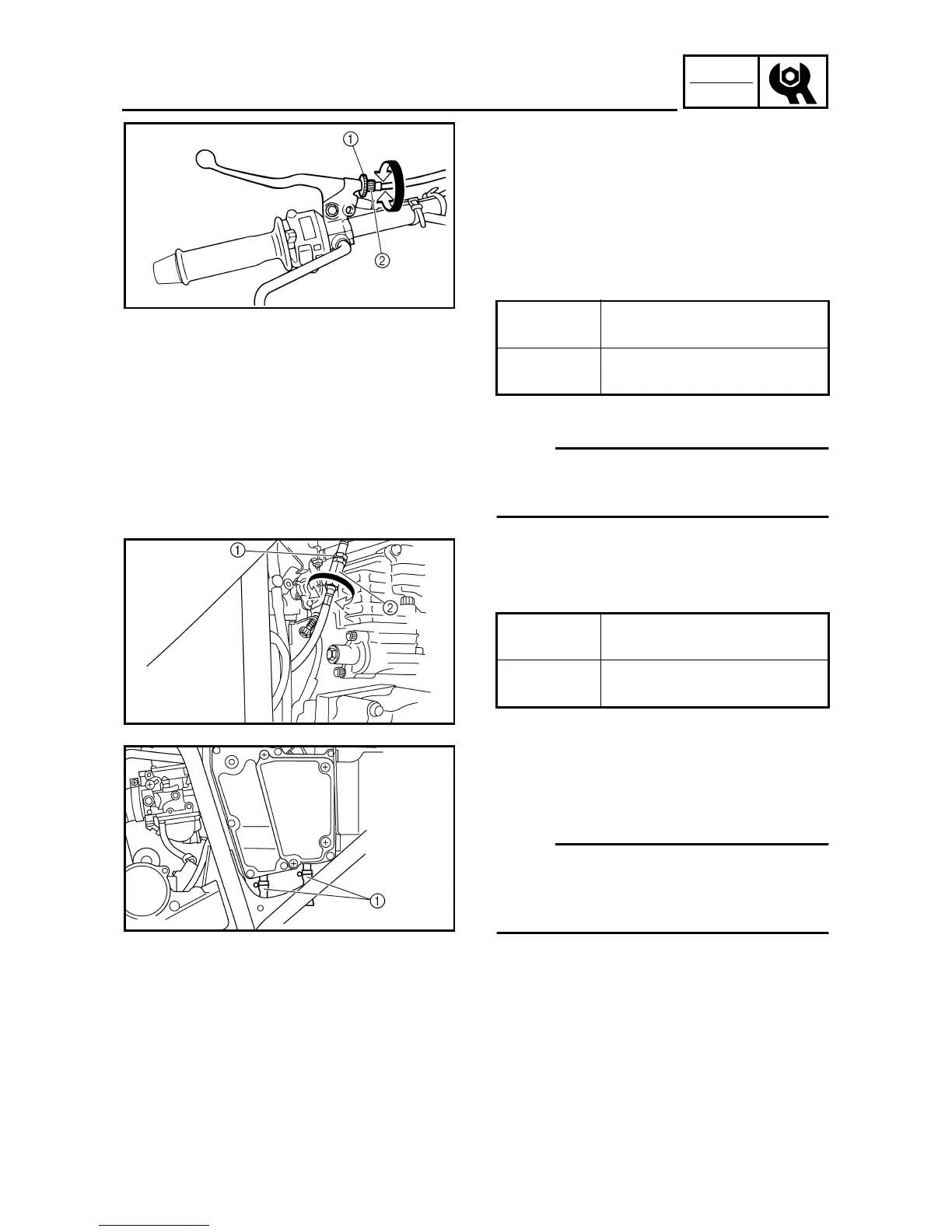 ①
②

①
②

①