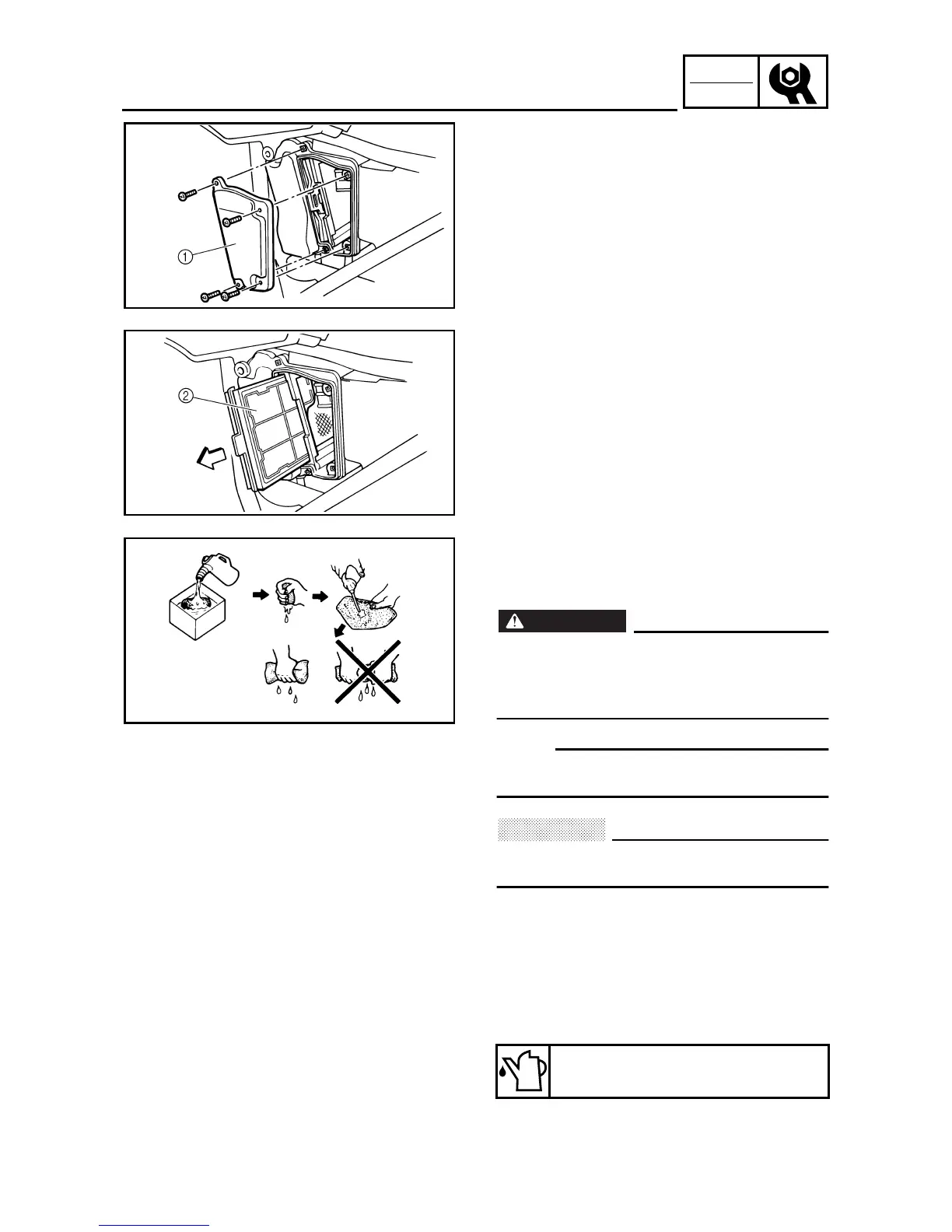 ①

②