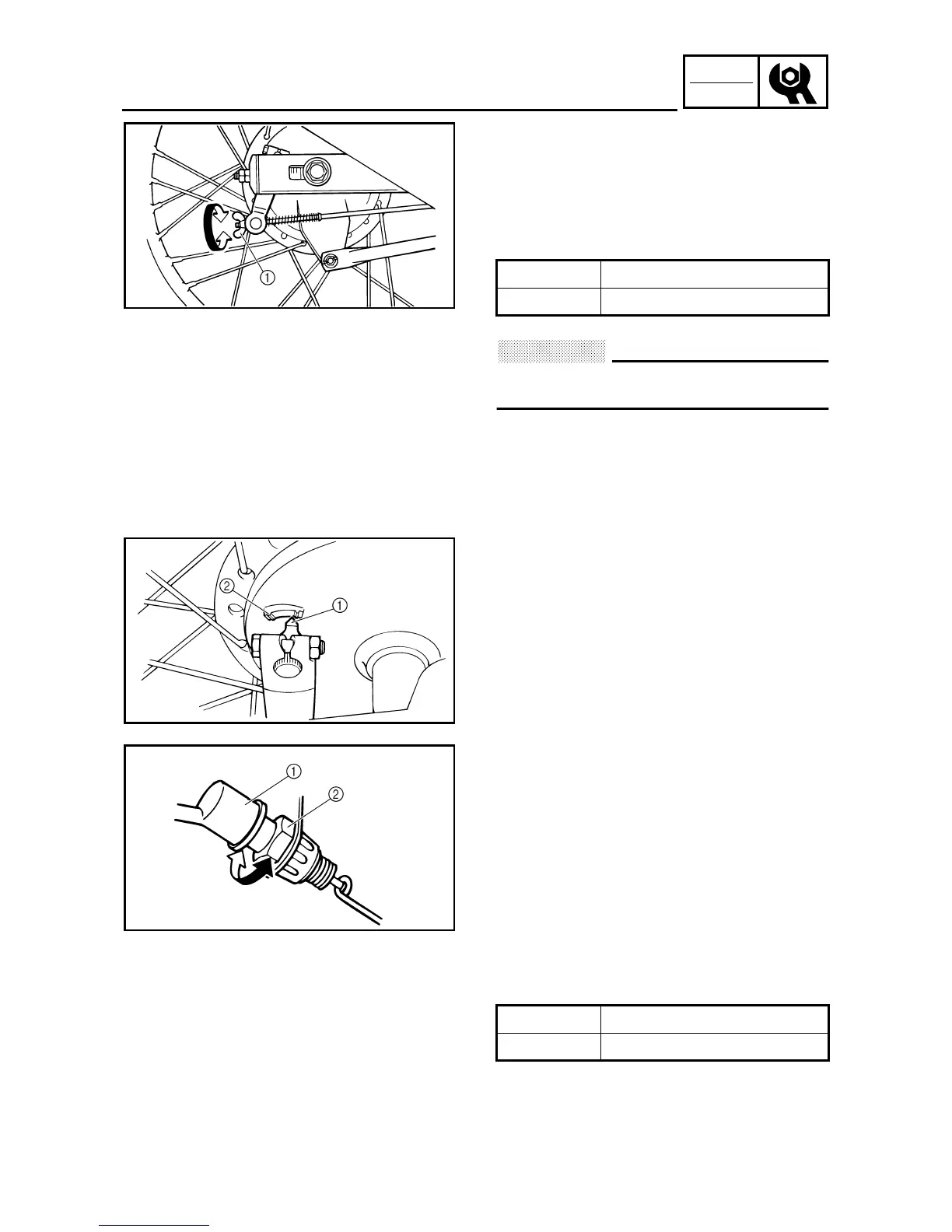 ①

②
①

①
②