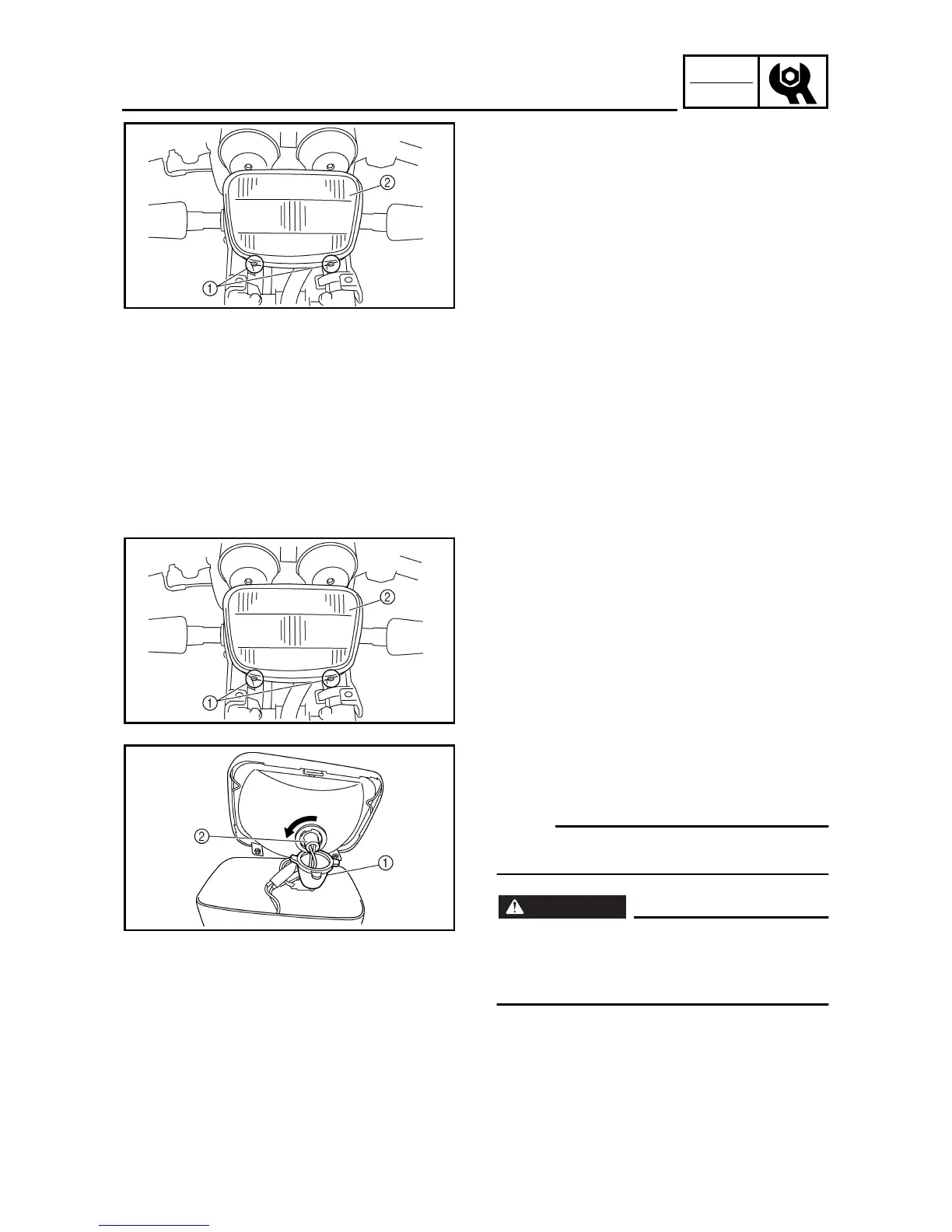 ②

①

②

①

②

①