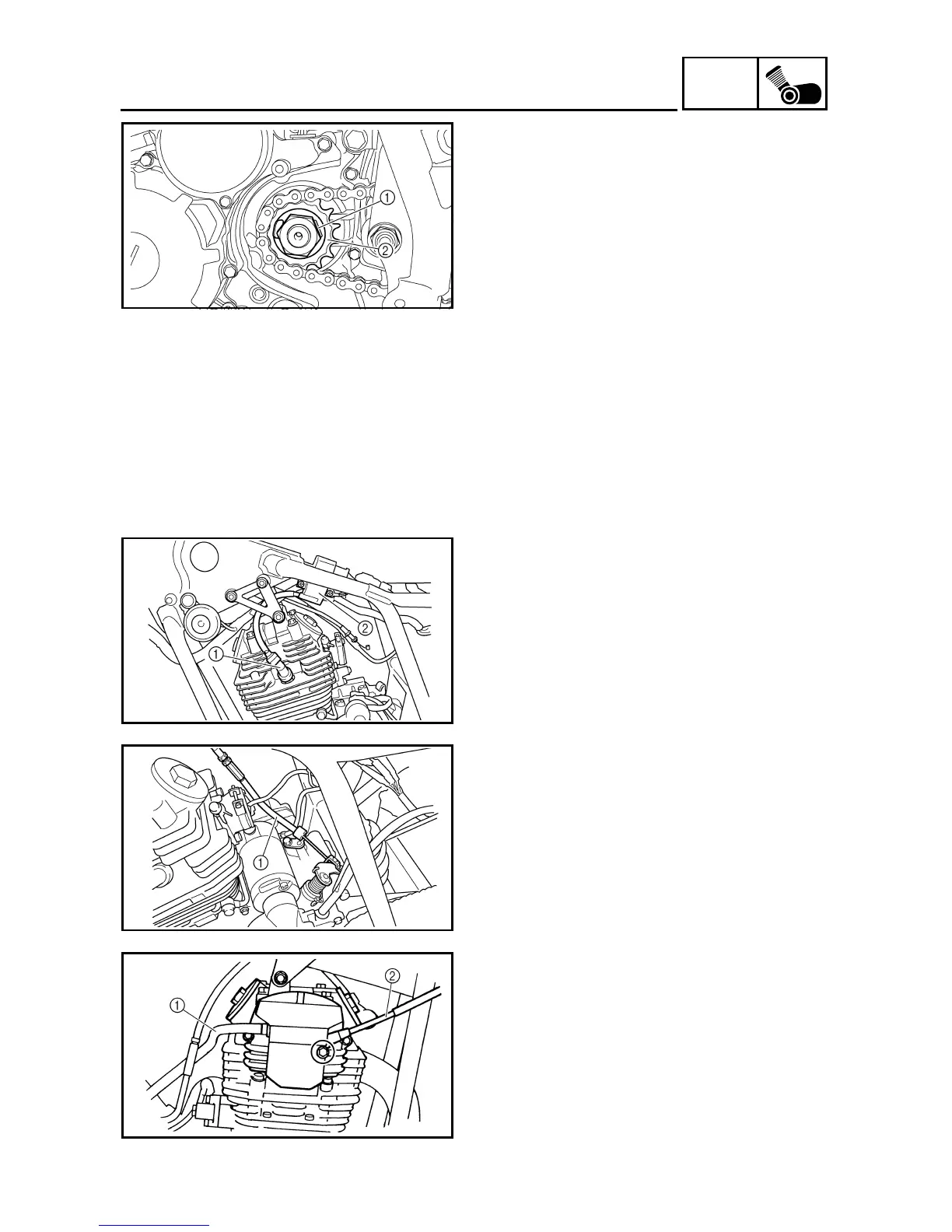 ①
②

②
①

①

②
①