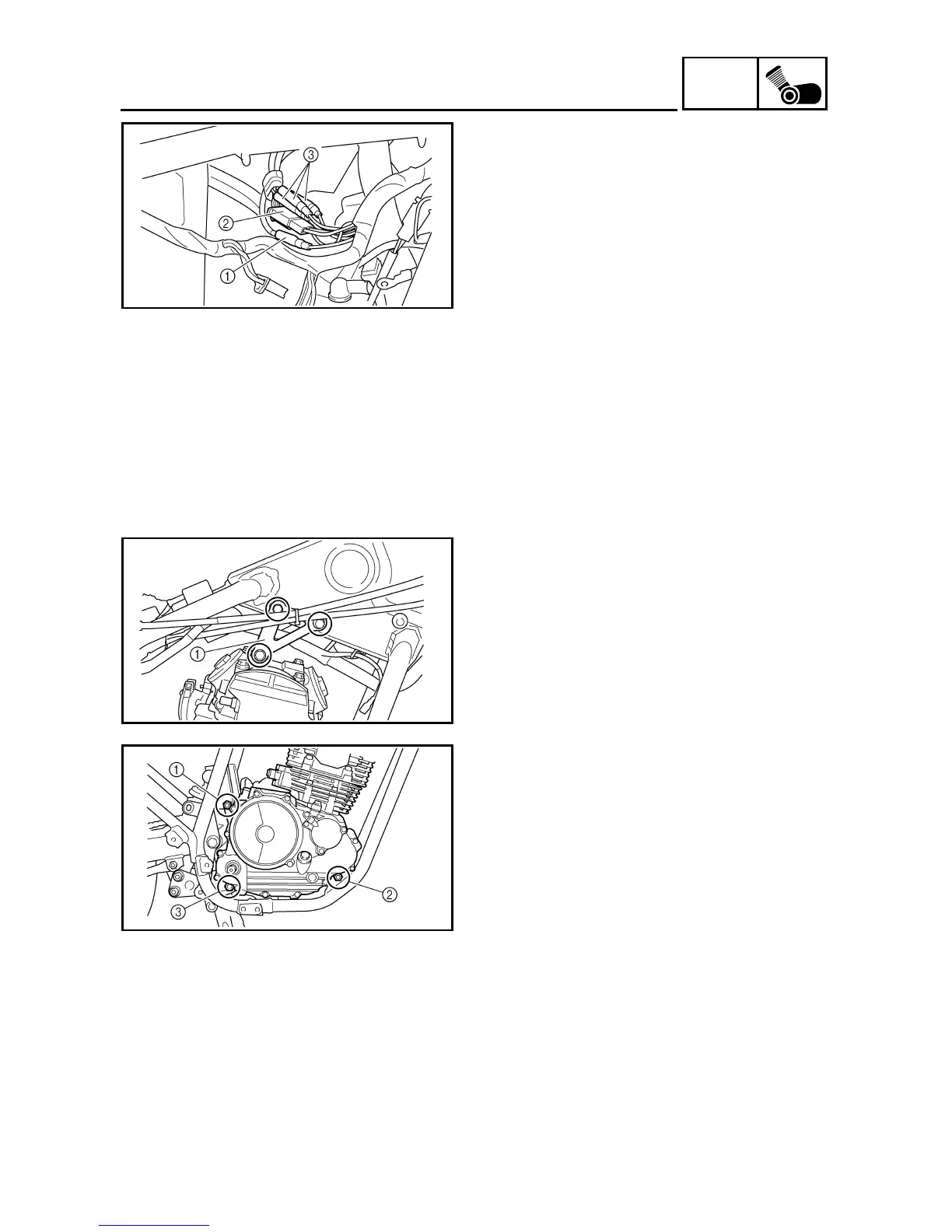 ③
②
①

①

①
②
③