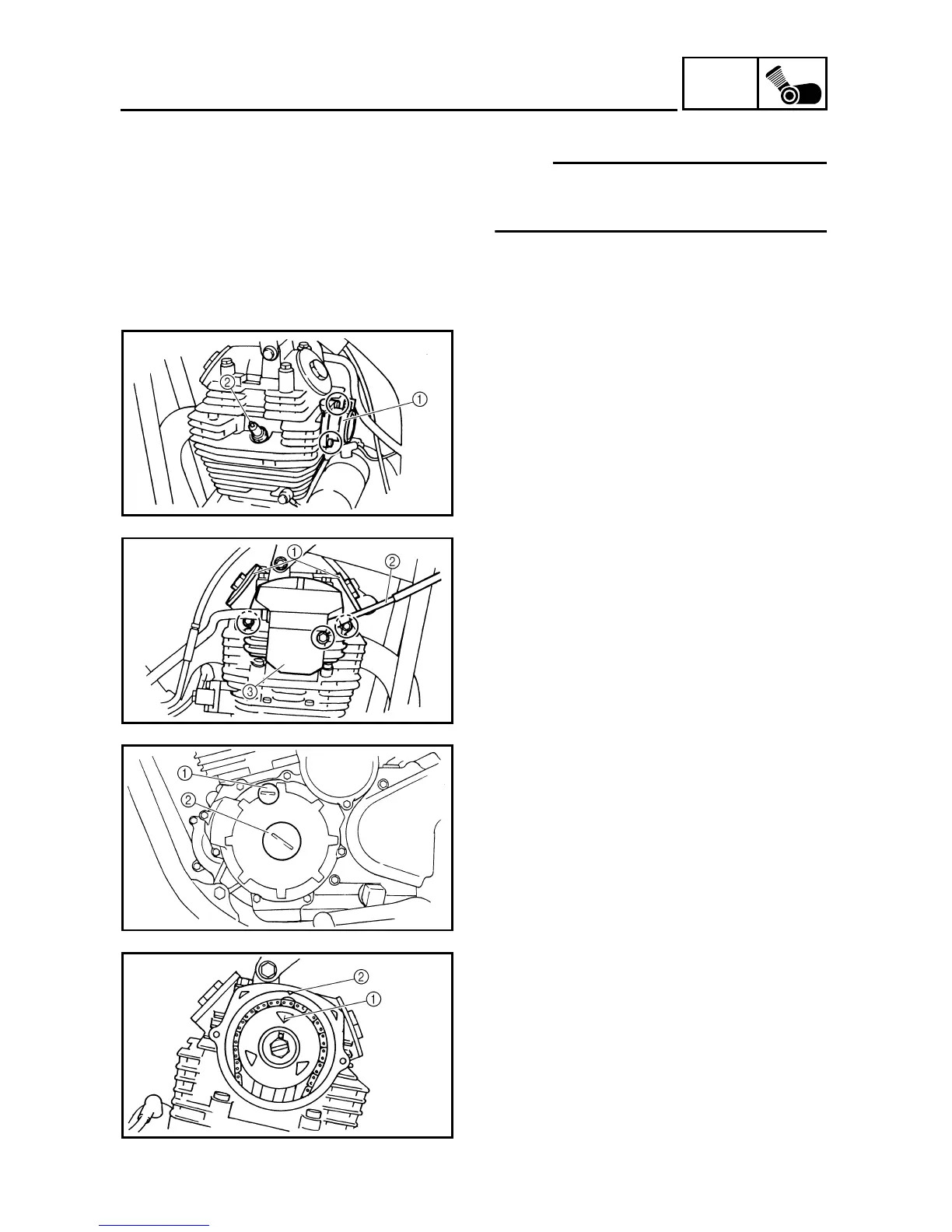 ②
①
①
②
③
①
②
②
①