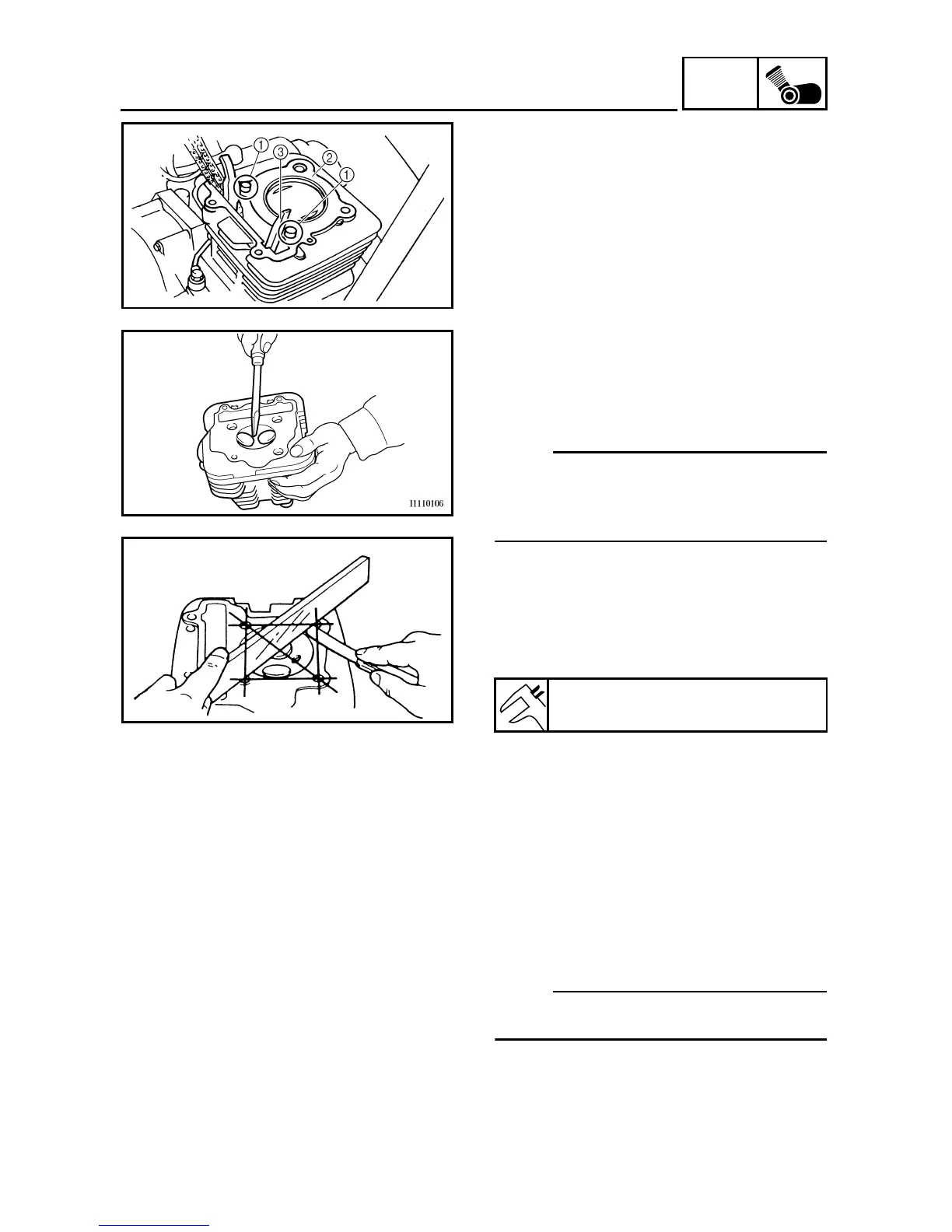 ①
③
②
①

I1110106