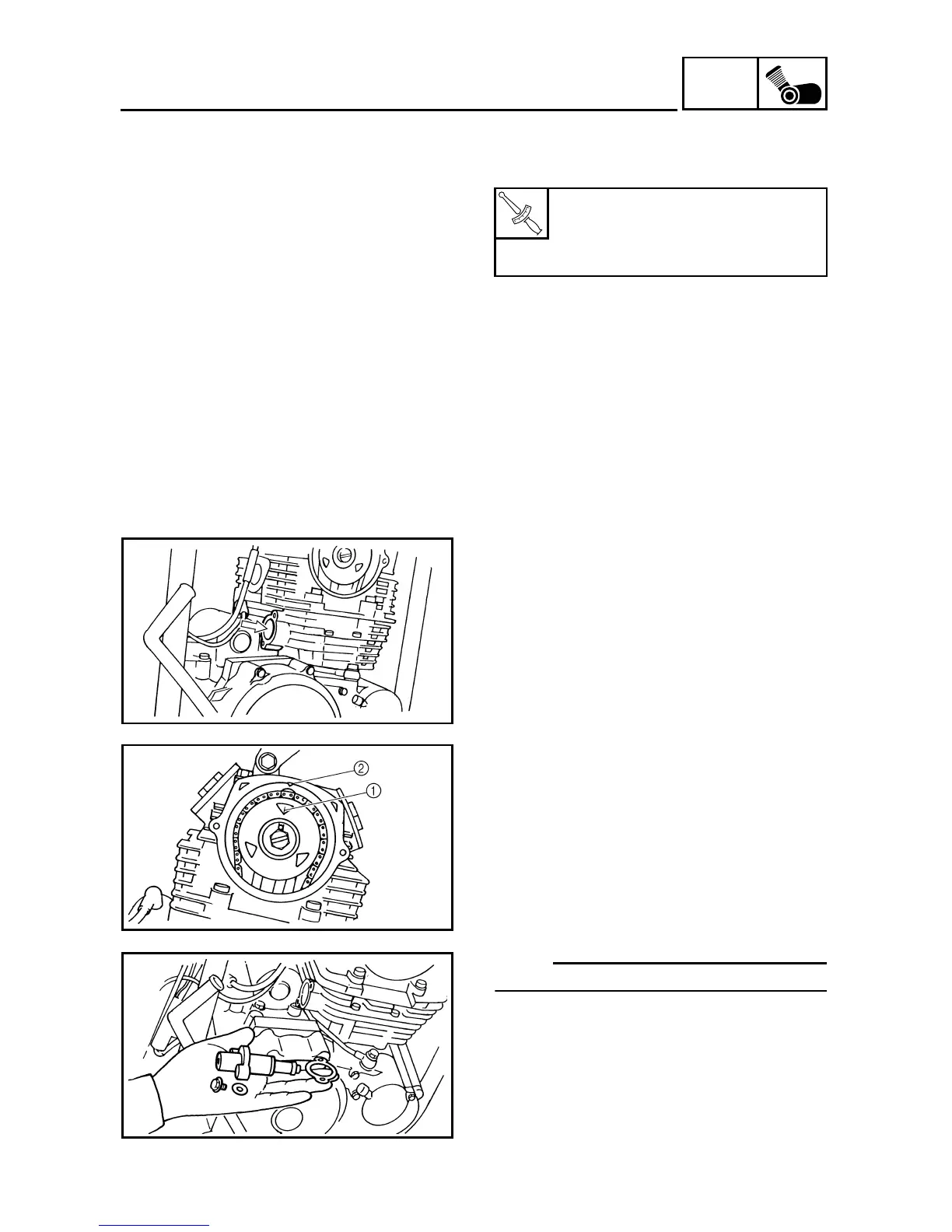 ②
①