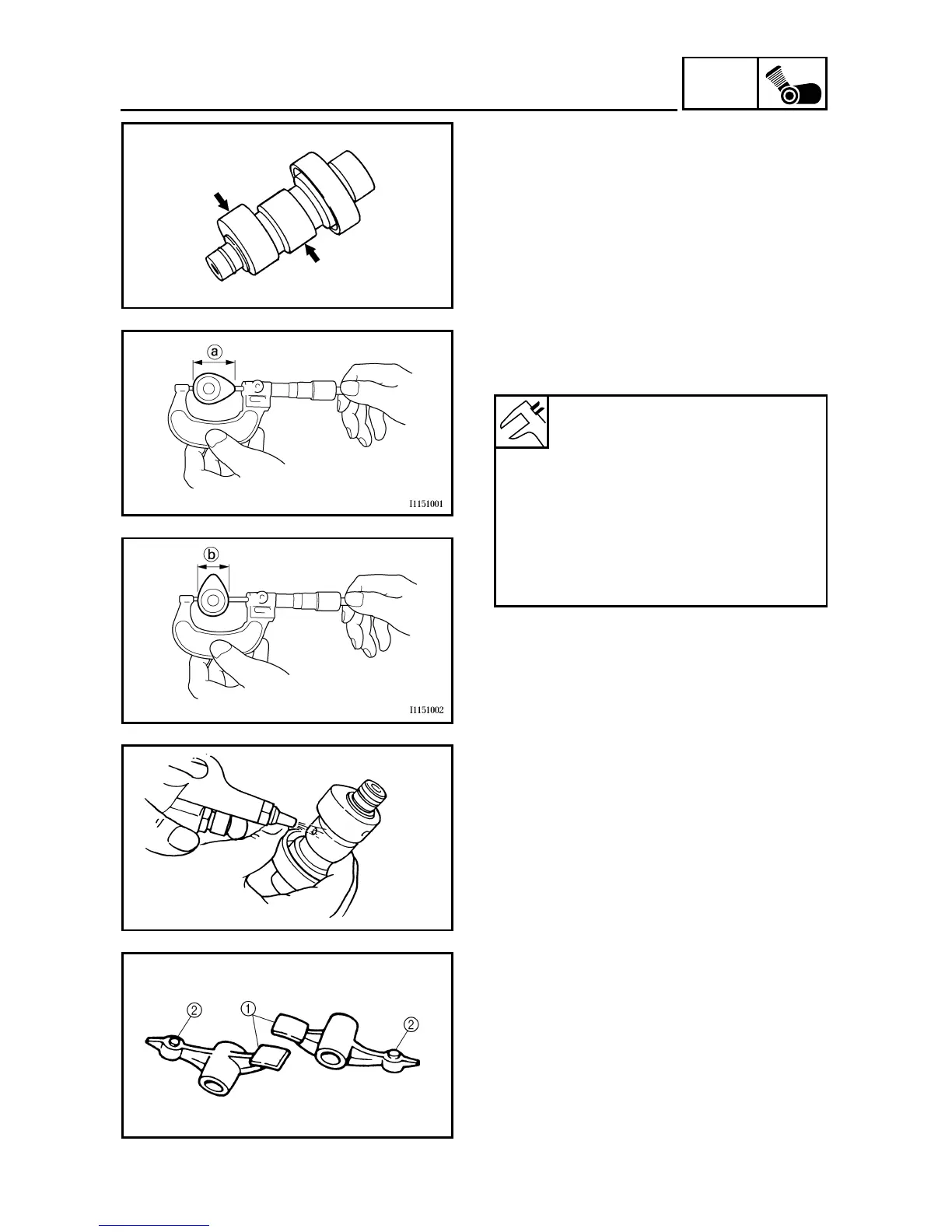 ⓐ

I1151001

ⓑ

I1151002

②

①

②