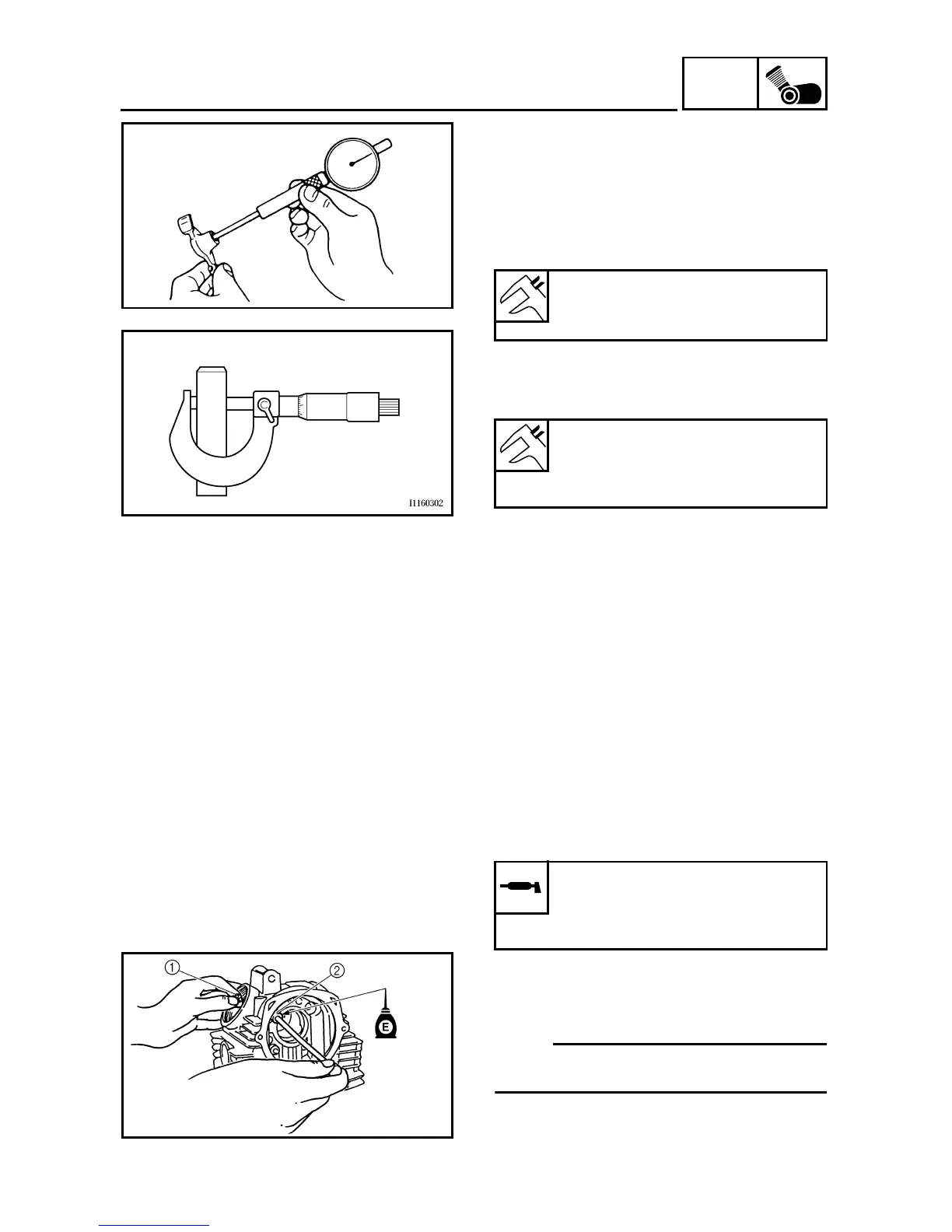 I1160302

①

②

E