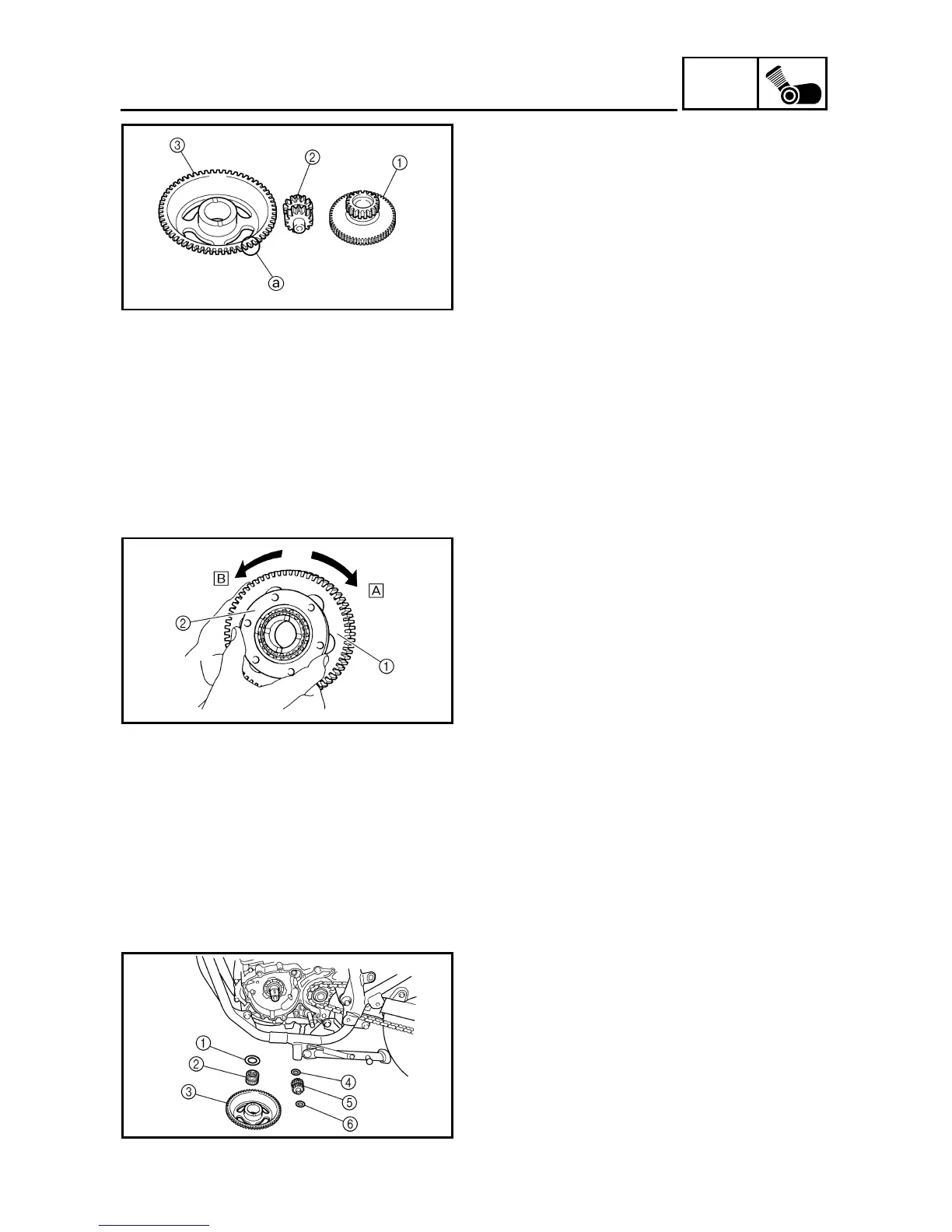 ③
②
①
ⓐ

B
A
②
①

①
②
③
④
⑤
⑥