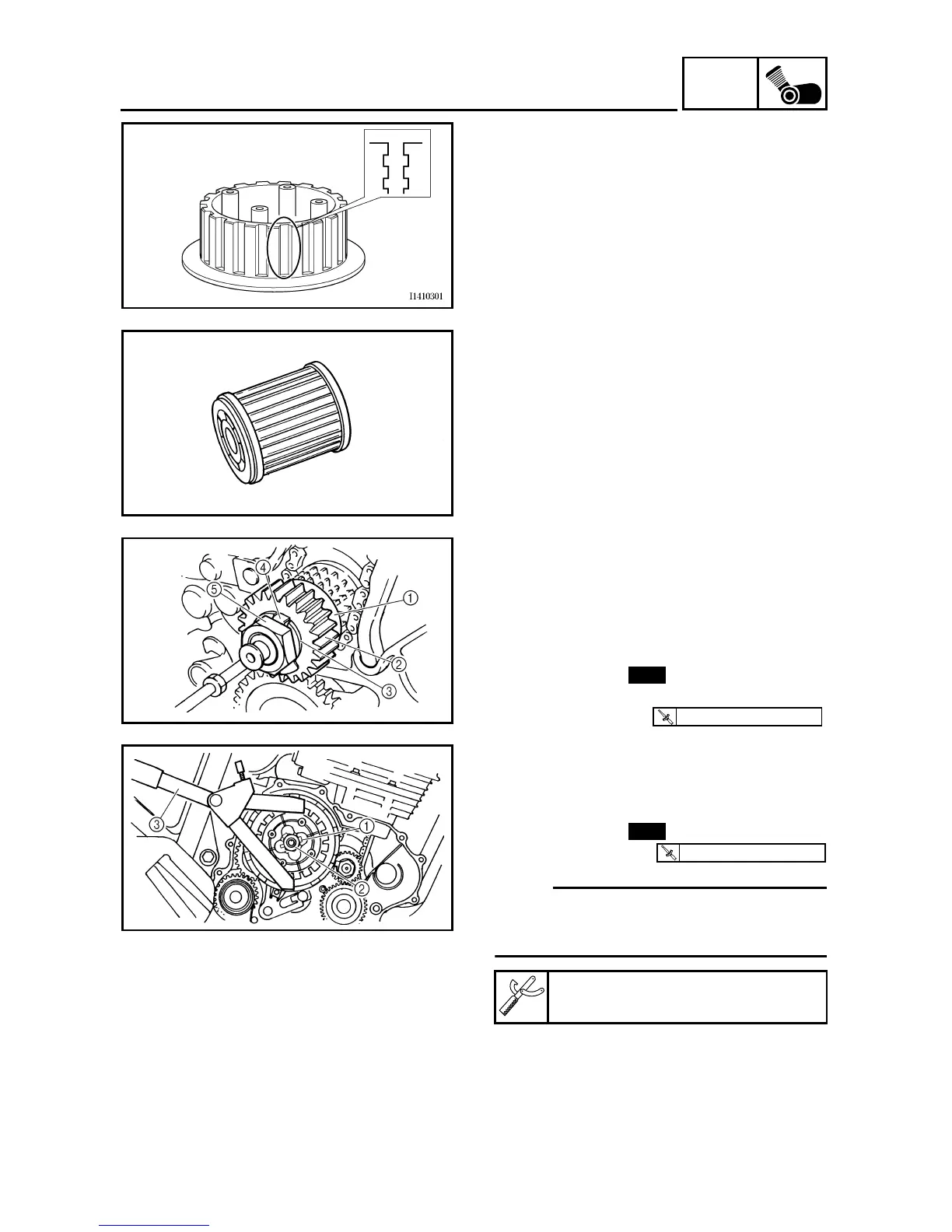 I1410301

④
⑤
①
②
③

③
①
②