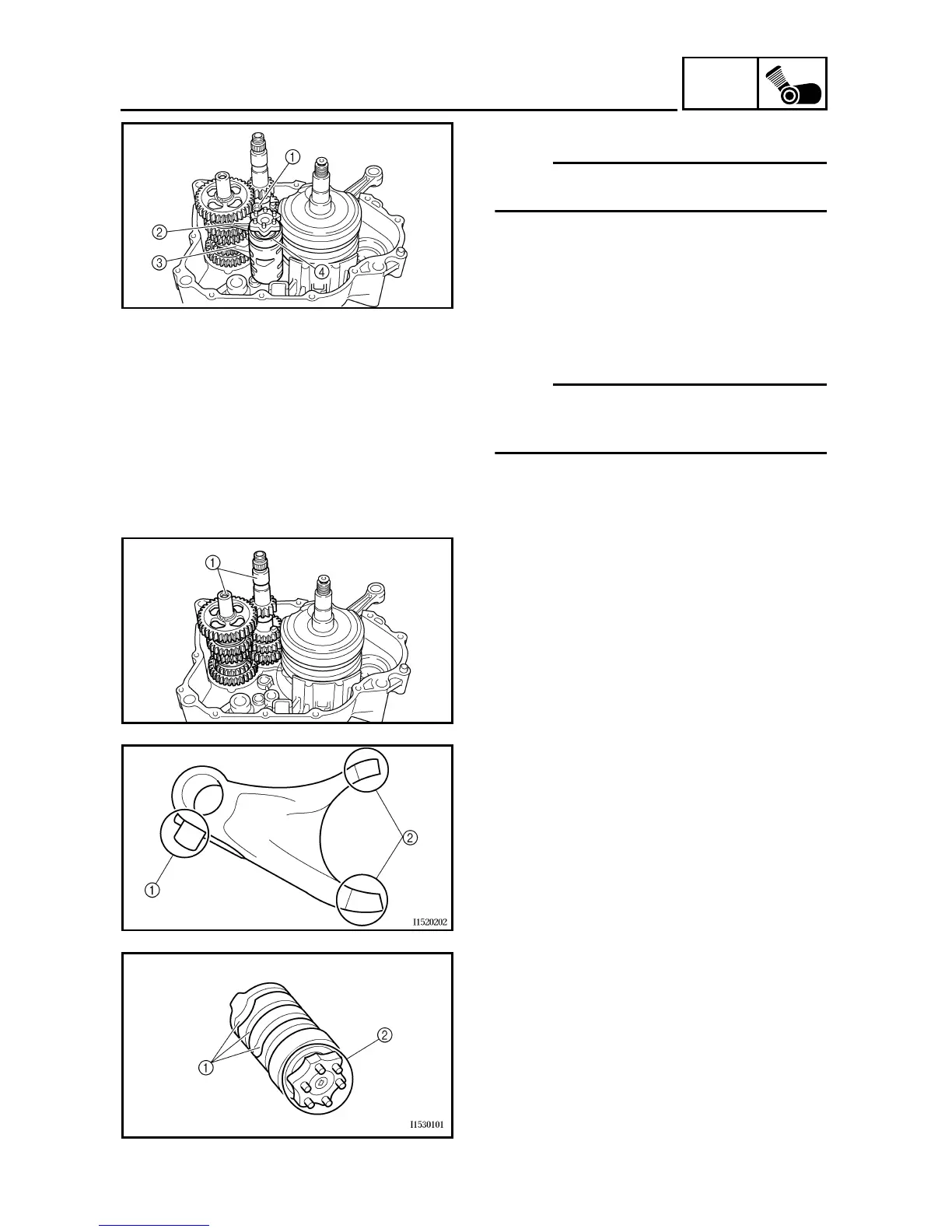 1
2
3
4

1

1
2
I1520202

1
2
I1530101